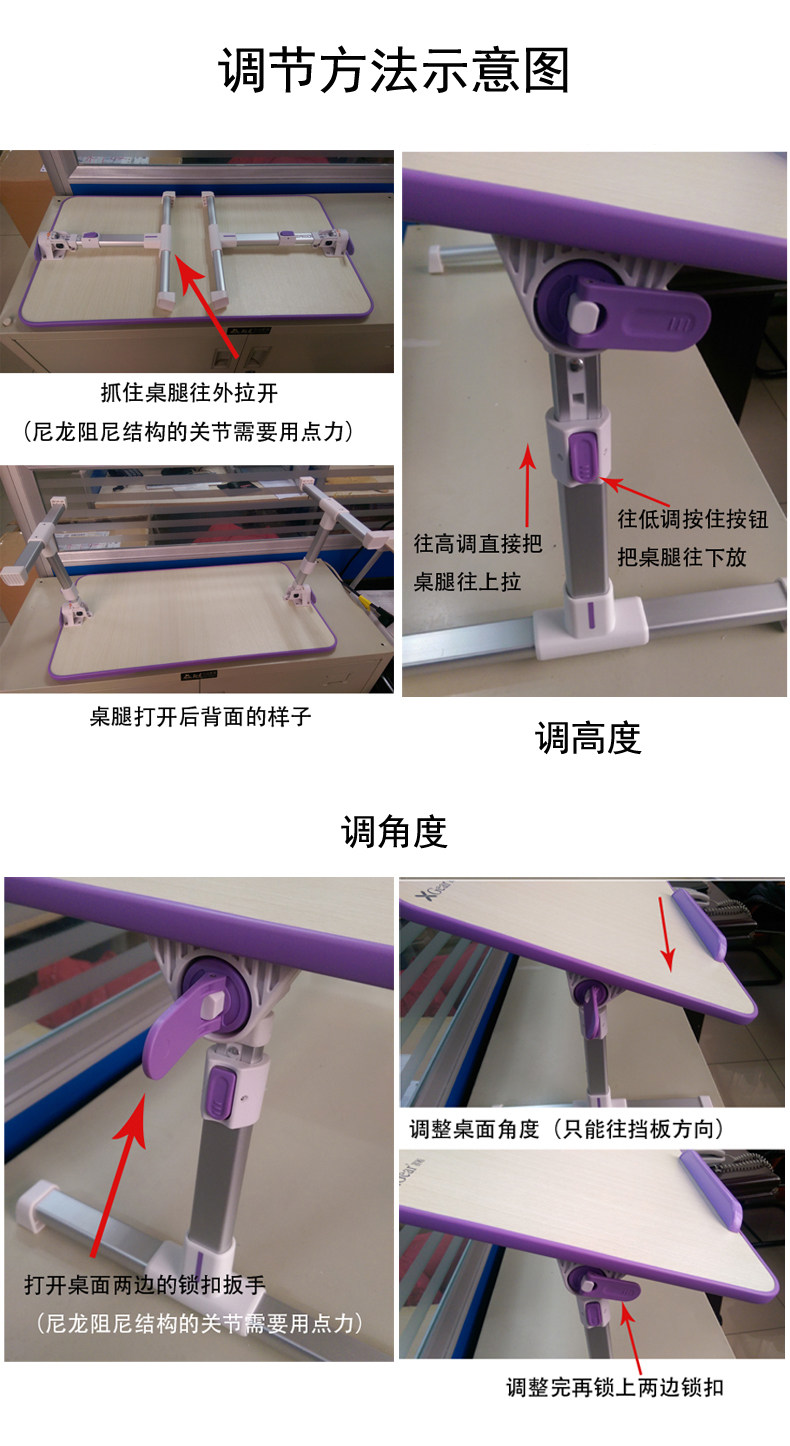 调节方法示意图

抓住桌腿往外拉开

（尼龙阻尼结构的关节需要用点力）

桌腿打开后背面的样子

往高调直接把桌腿往上拉

往低调按住按钮把桌腿往下放

调高度

调角度

打开桌面两边的锁扣扳手

（尼龙阻尼结构的关节需要用点力）

调整桌面角度（只能往挡板方向）

调整完再锁上两边锁扣