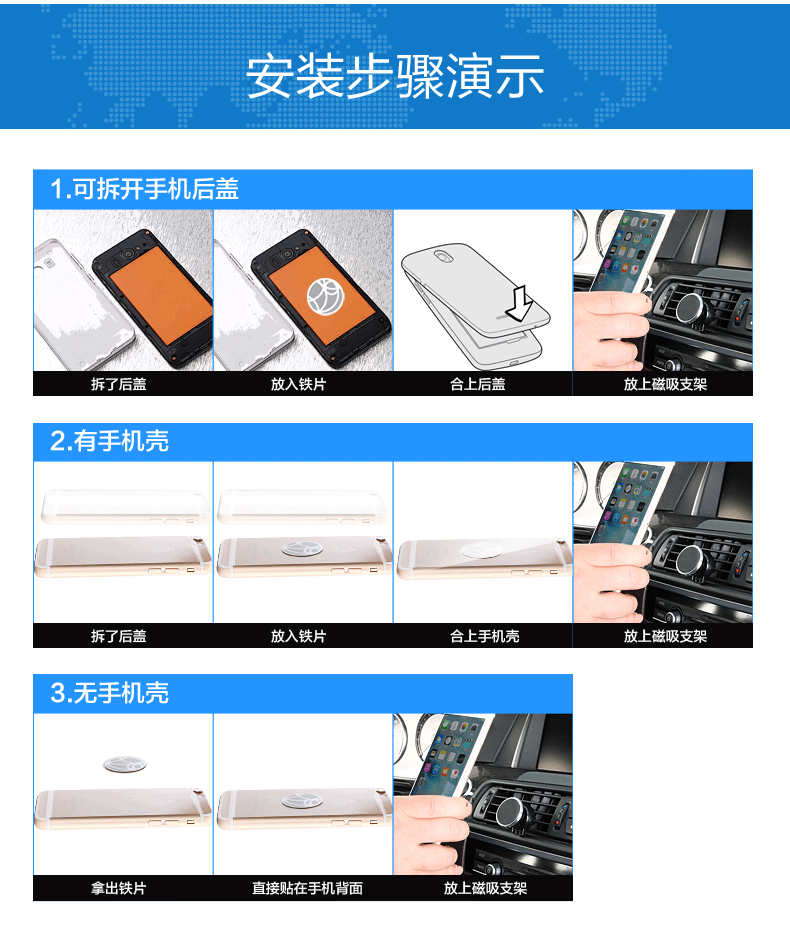 安装步骤演示

1.可拆开手机后盖

拆了后盖

放入铁片

合上后盖

放上磁吸支架

2.有手机壳

拆了后盖

放入铁片

合上手机壳

放上磁吸支架

3.无手机壳

拿出铁片

直接贴在手机背面

放上磁吸支架