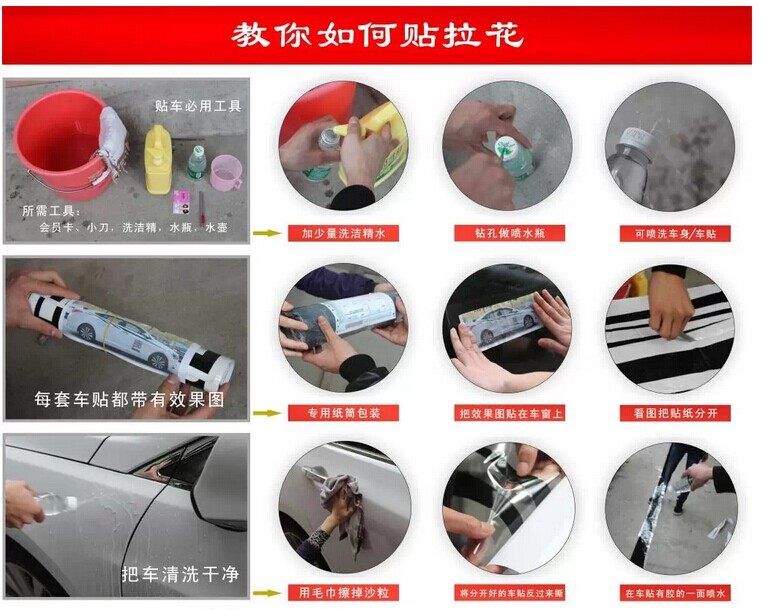 教你如何贴拉花

贴车必用工具

所需工具：
会员卡、小刀，洗洁精，水瓶，水壶

加少量洗洁精水

钻孔做喷水瓶

可喷洗车身/车贴

每套车贴都带有效果图

专用纸筒包装

把效果图贴在车窗上

看图把贴纸分开

把车清洗干净

用毛巾擦掉沙粒

将分开好的车贴反过来撕

在车贴有胶的一面喷水