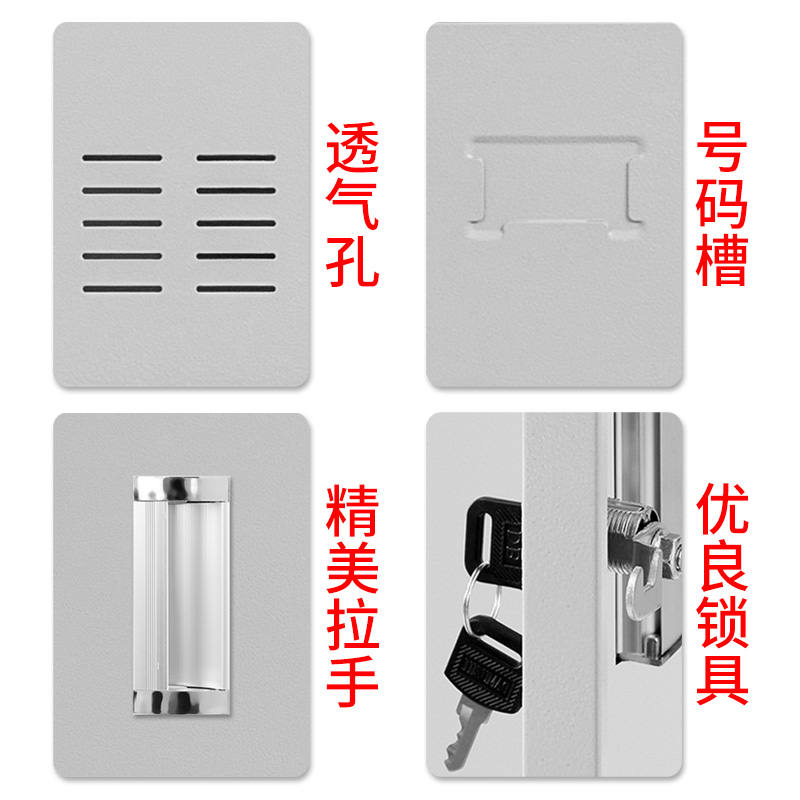 透气孔

号码槽

精美拉手

优良锁具