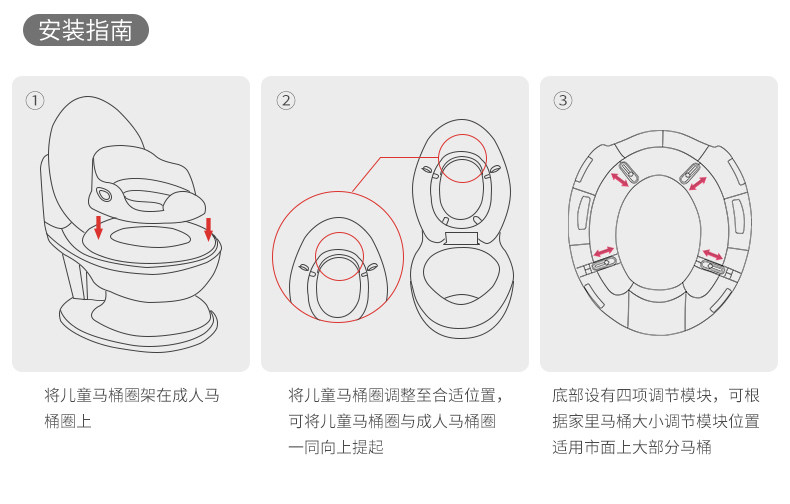 安装指南

①

将儿童马桶圈架在成人马桶圈上

②

将儿童马桶圈调整至合适位置，可将儿童马桶圈与成人马桶圈一同向上提起

③

底部设有四项调节模块，可根据家里马桶大小调节模块位置适用市面上大部分马桶