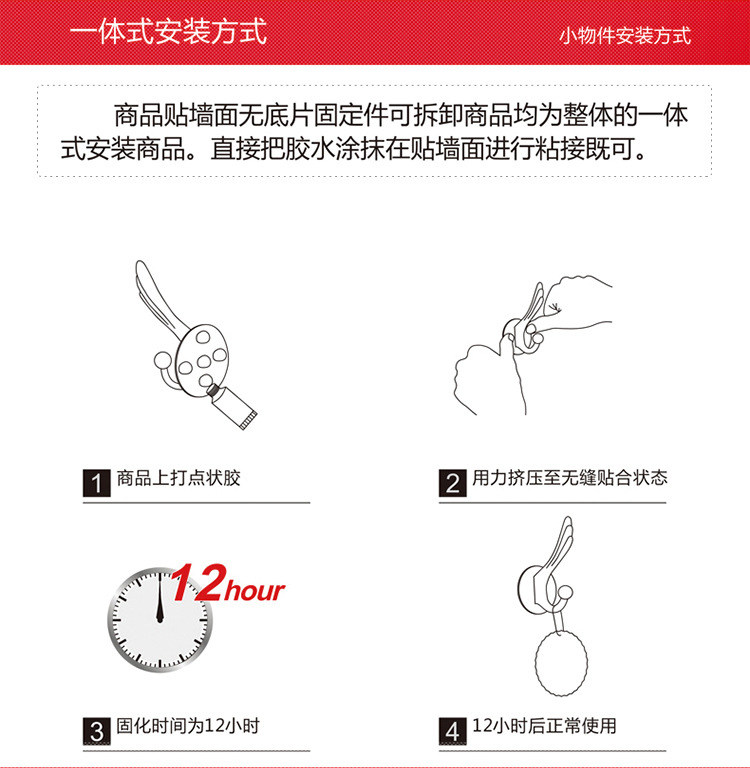 一体式安装方式

小物件安装方式

商品贴墙面无底片固定件可拆卸商品均为整体的一体式安装商品。直接把胶水涂抹在贴墙面进行粘接既可。

1 商品上打点状胶

2 用力挤压至无缝贴合状态

12hour

3 固化时间为12小时

4 12小时后正常使用