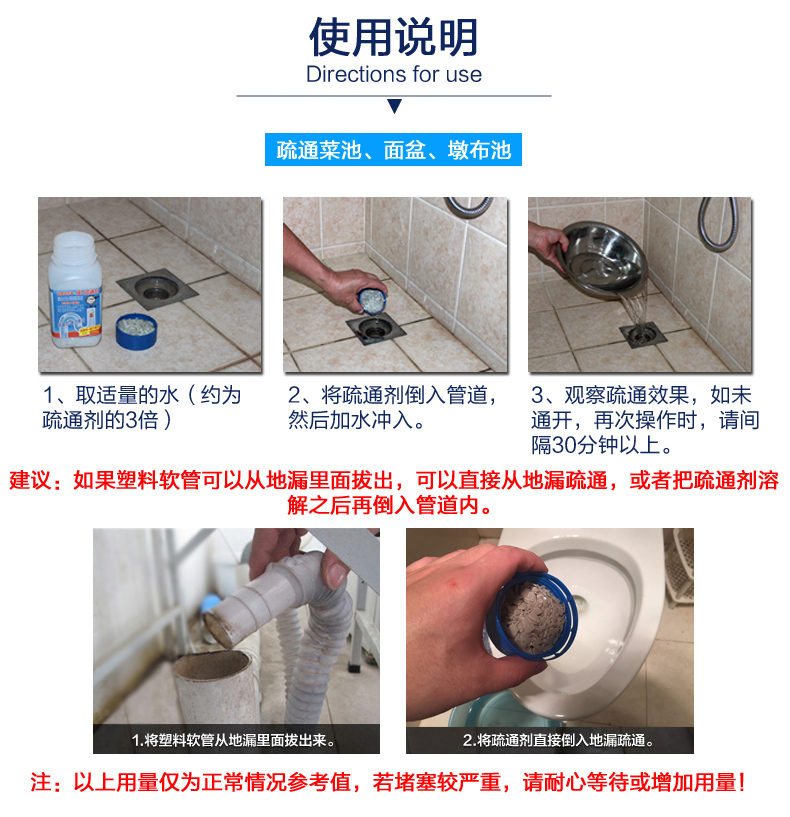 使用说明
Directions for use

疏通菜池、面盆、墩布池

1、取适量的水（约为疏通剂的3倍）

2、将疏通剂倒入管道，然后加水冲入。

3、观察疏通效果，如未通开，再次操作时，请间隔30分钟以上。

建议：如果塑料软管可以从地漏里面拔出，可以直接从地漏疏通，或者把疏通剂溶解之后再倒入管道内。

1.将塑料软管从地漏里面拔出来。

2.将疏通剂直接倒入地漏疏通。

注：以上用量仅为正常情况参考值，若堵塞较严重，请耐心等待或增加用量！