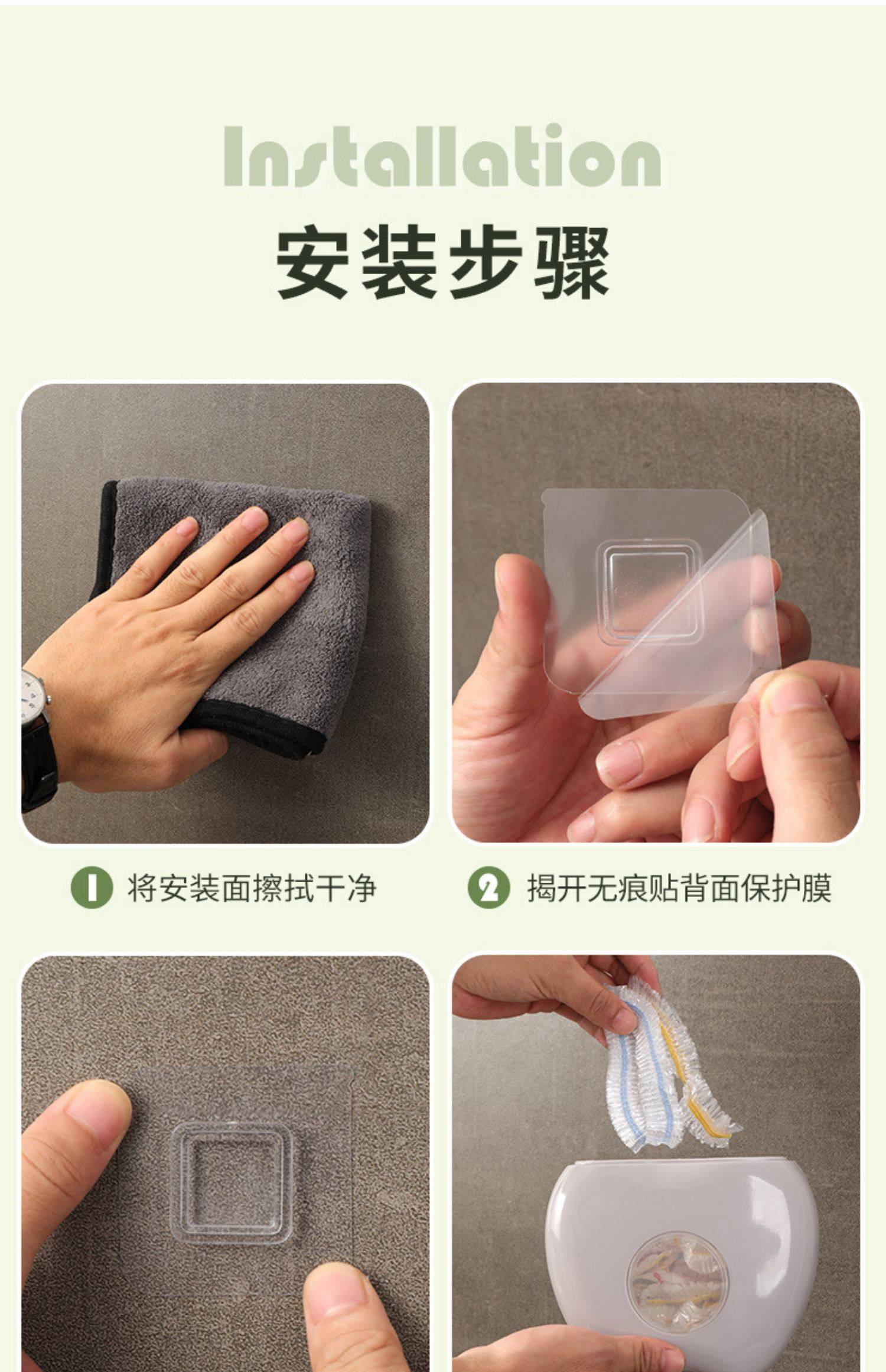 Installation

安装步骤

1 将安装面擦拭干净

2 揭开无痕贴背面保护膜