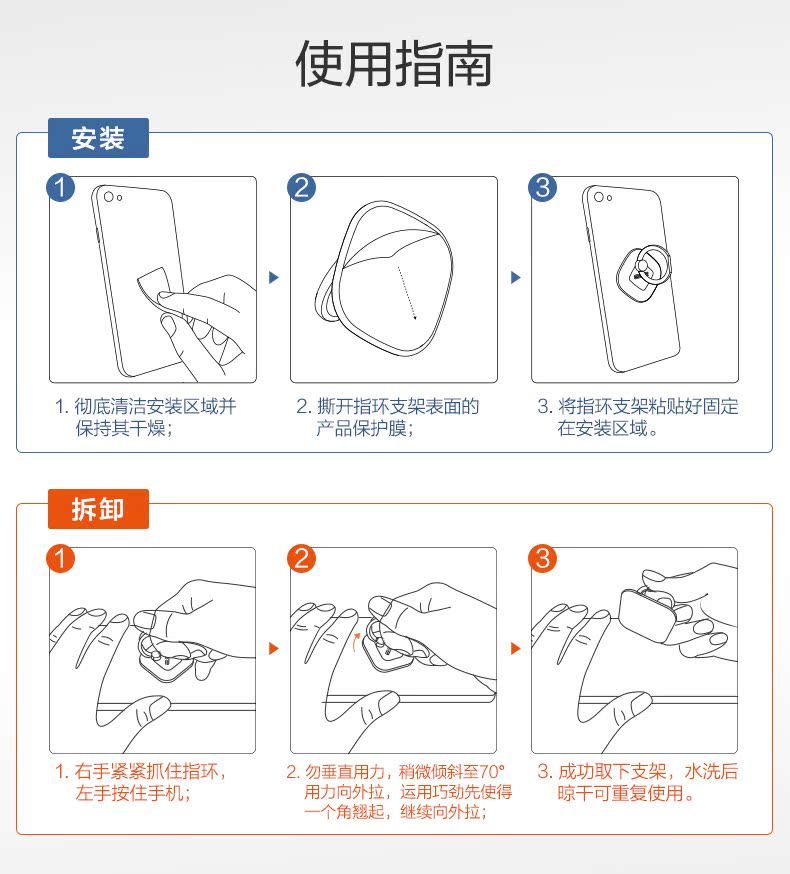 使用指南

安装

1

2

3

1. 彻底清洁安装区域并保持其干燥；

2. 撕开指环支架表面的产品保护膜；

3. 将指环支架粘贴好固定在安装区域。

拆卸

1

2

3

1. 右手紧紧抓住指环，左手按住手机；

2. 勿垂直用力，稍微倾斜至70°用力向外拉，运用巧劲先使得一个角翘起，继续向外拉；

3. 成功取下支架，水洗后晾干可重复使用。