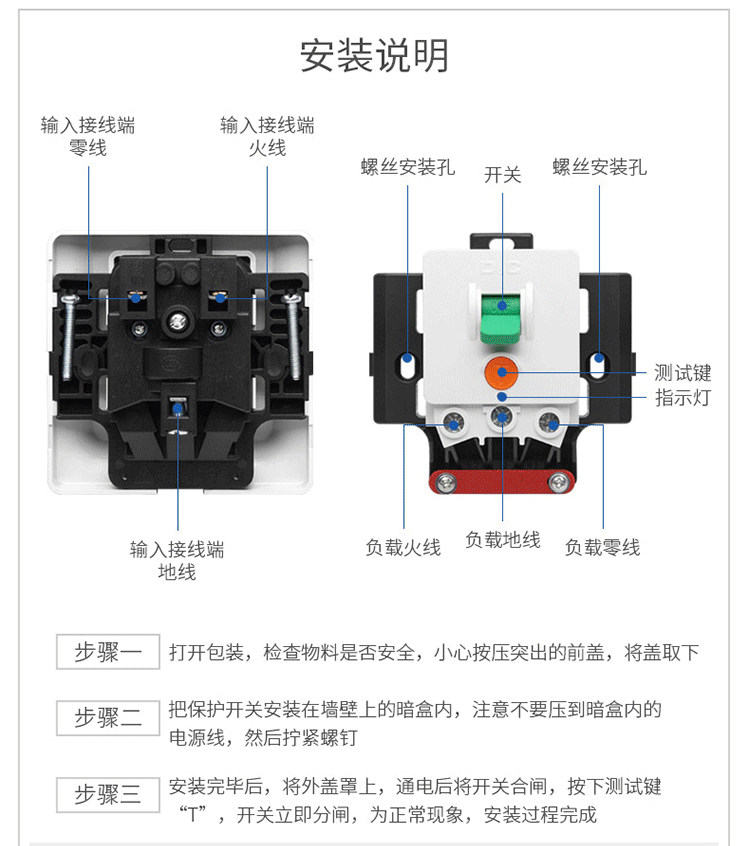 安装说明

输入接线端
零线

输入接线端
火线

输入接线端
地线

螺丝安装孔

开关

螺丝安装孔

测试键

指示灯

负载火线

负载地线

负载零线

步骤一 打开包装，检查物料是否安全，小心按压突出的前盖，将盖取下

步骤二 把保护开关安装在墙壁上的暗盒内，注意不要压到暗盒内的电源线，然后拧紧螺钉

步骤三 安装完毕后，将外盖罩上，通电后将开关合闸，按下测试键“T”，开关立即分闸，为正常现象，安装过程完成