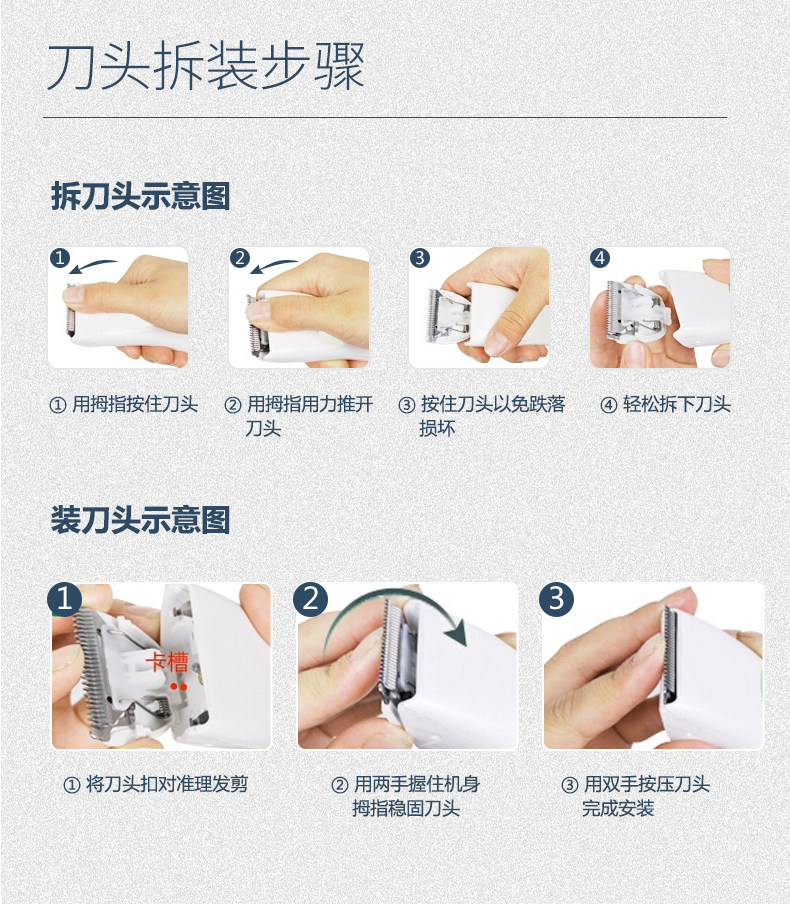 刀头拆装步骤

拆刀头示意图

1

2

3

4

① 用拇指按住刀头

② 用拇指用力推开刀头

③ 按住刀头以免跌落损坏

④ 轻松拆下刀头

装刀头示意图

1

卡槽

2

3

① 将刀头扣对准理发剪

② 用两手握住机身拇指稳固刀头

③ 用双手按压刀头完成安装