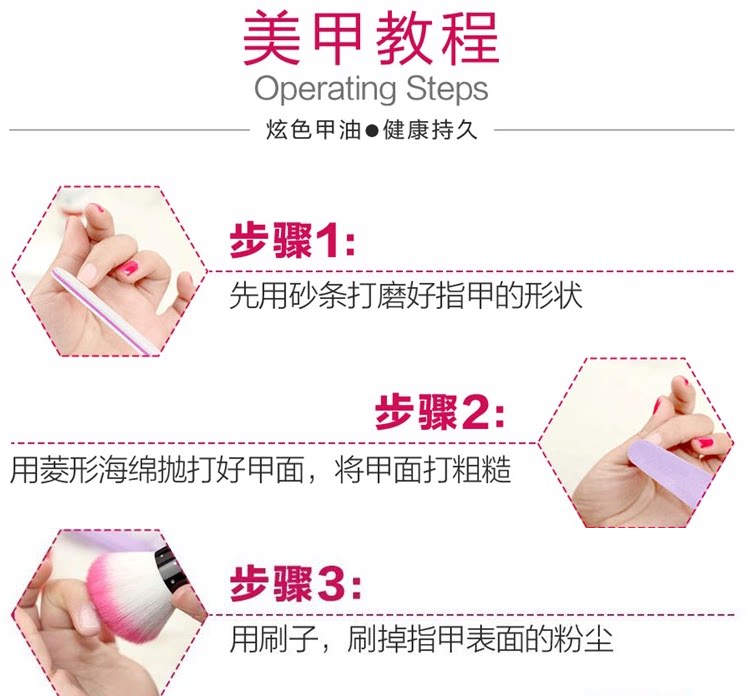 美甲教程
Operating Steps
炫色甲油●健康持久

步骤1:
先用砂条打磨好指甲的形状

步骤2:
用菱形海绵抛打好甲面，将甲面打粗糙

步骤3:
用刷子，刷掉指甲表面的粉尘