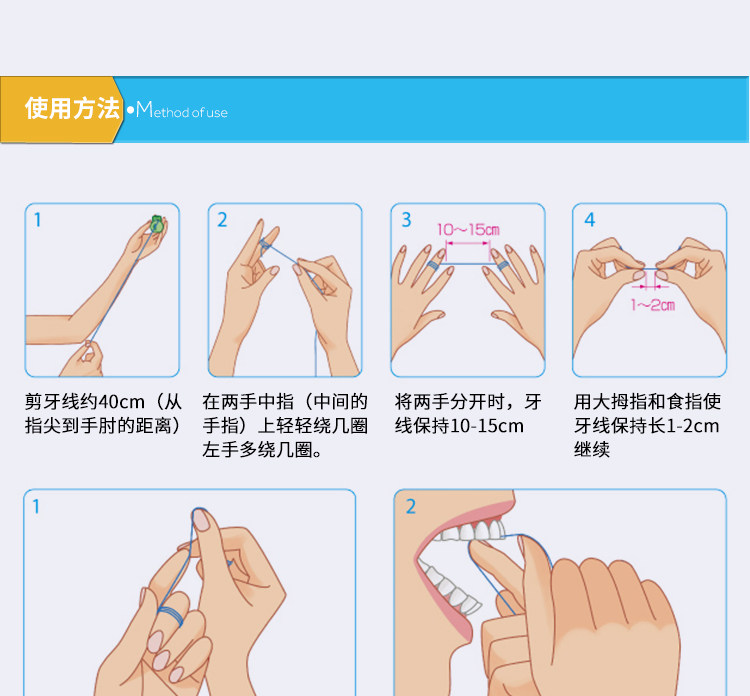 使用方法 •Method of use

1

剪牙线约40cm（从指尖到手肘的距离）

2

在两手中指（中间的手指）上轻轻绕几圈左手多绕几圈。

3

10~15cm

将两手分开时，牙线保持10-15cm

4

1~2cm

用大拇指和食指使牙线保持长1-2cm继续

1

2