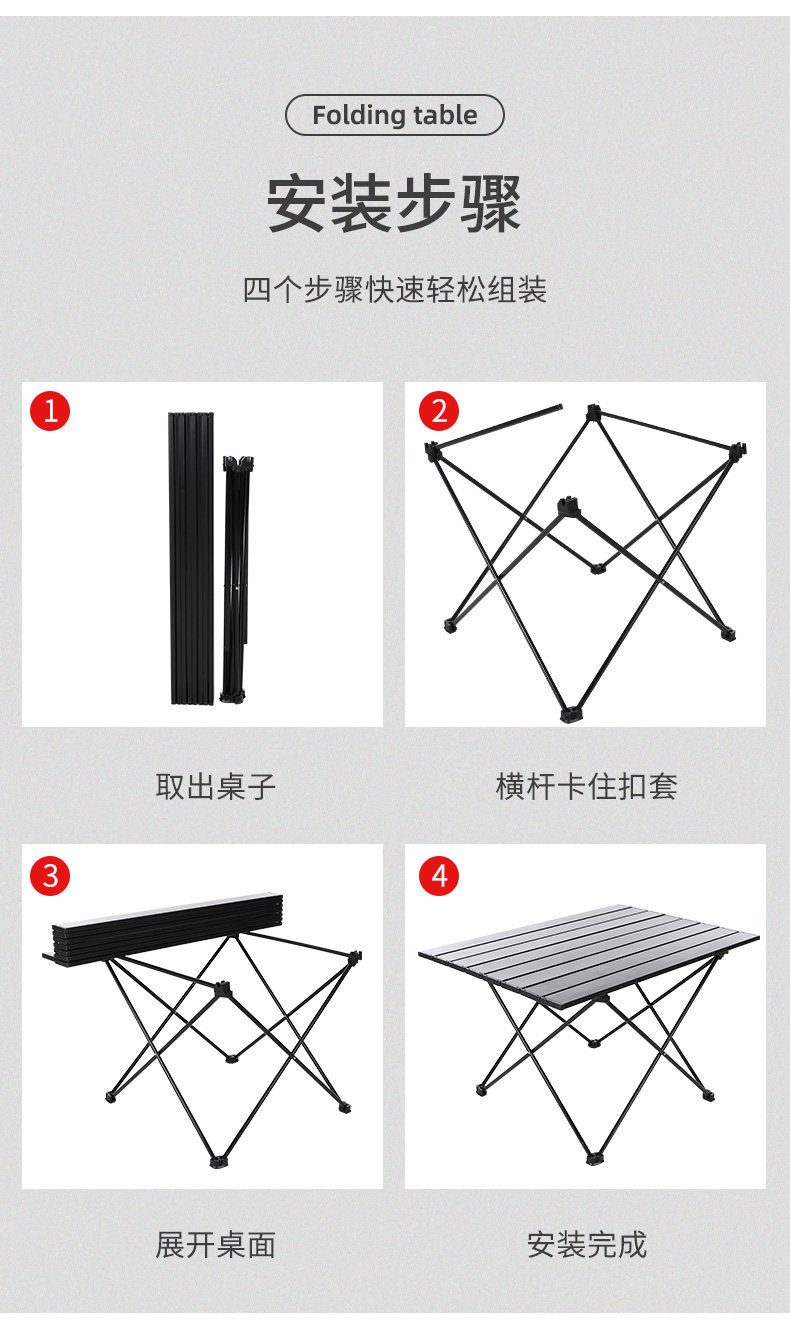 Folding table

安装步骤

四个步骤快速轻松组装

1

取出桌子

2

横杆卡住扣套

3

展开桌面

4

安装完成