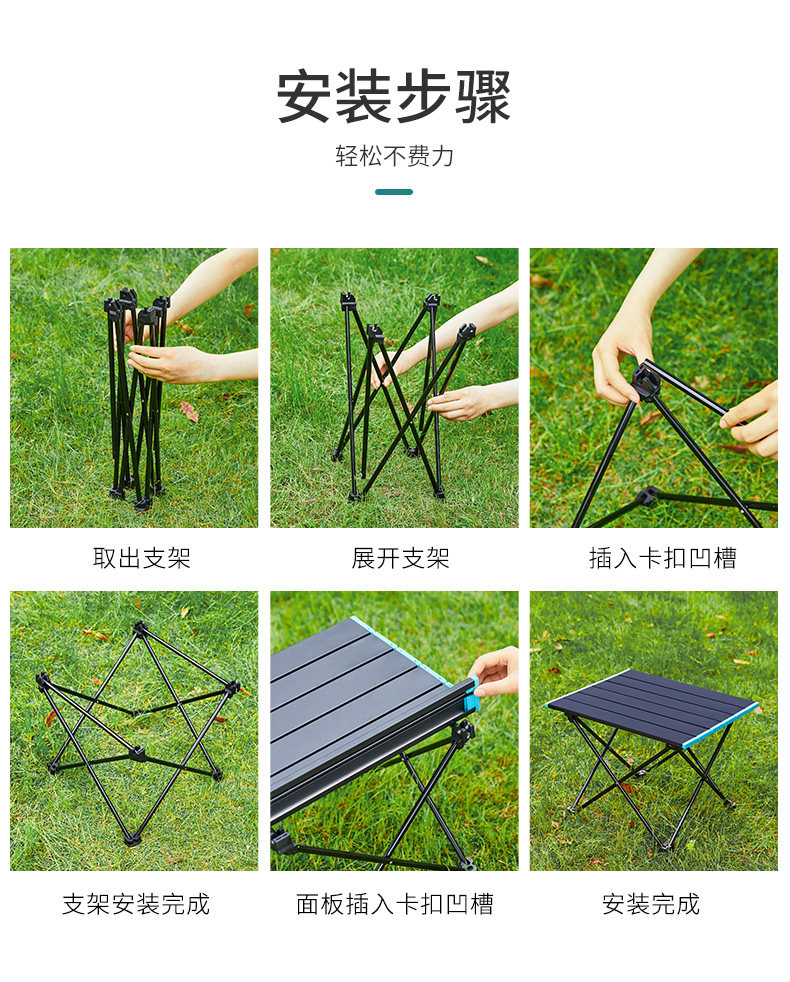 安装步骤

轻松不费力

取出支架

展开支架

插入卡扣凹槽

支架安装完成

面板插入卡扣凹槽

安装完成