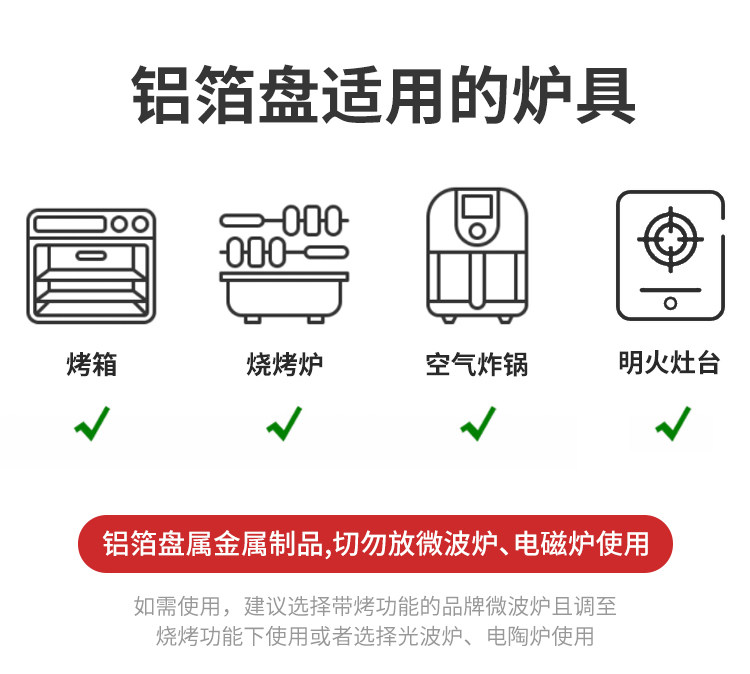 铝箔盘适用的炉具

烤箱

烧烤炉

空气炸锅

明火灶台

铝箔盘属金属制品,切勿放微波炉、电磁炉使用

如需使用，建议选择带烤功能的品牌微波炉且调至烧烤功能下使用或者选择光波炉、电陶炉使用