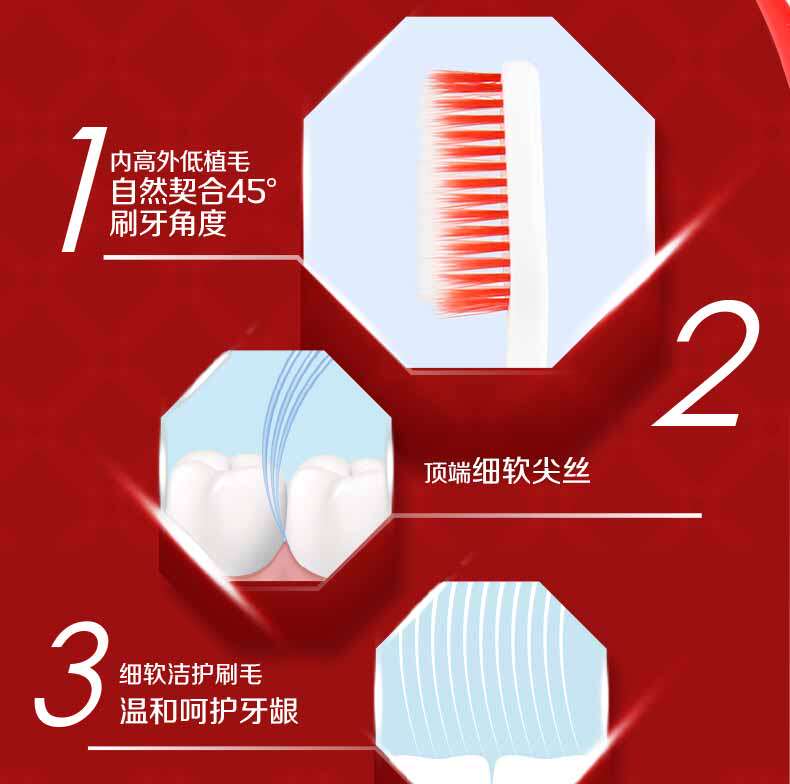 1
内高外低植毛
自然契合45°
刷牙角度

2
顶端细软尖丝

3
细软洁护刷毛
温和呵护牙龈