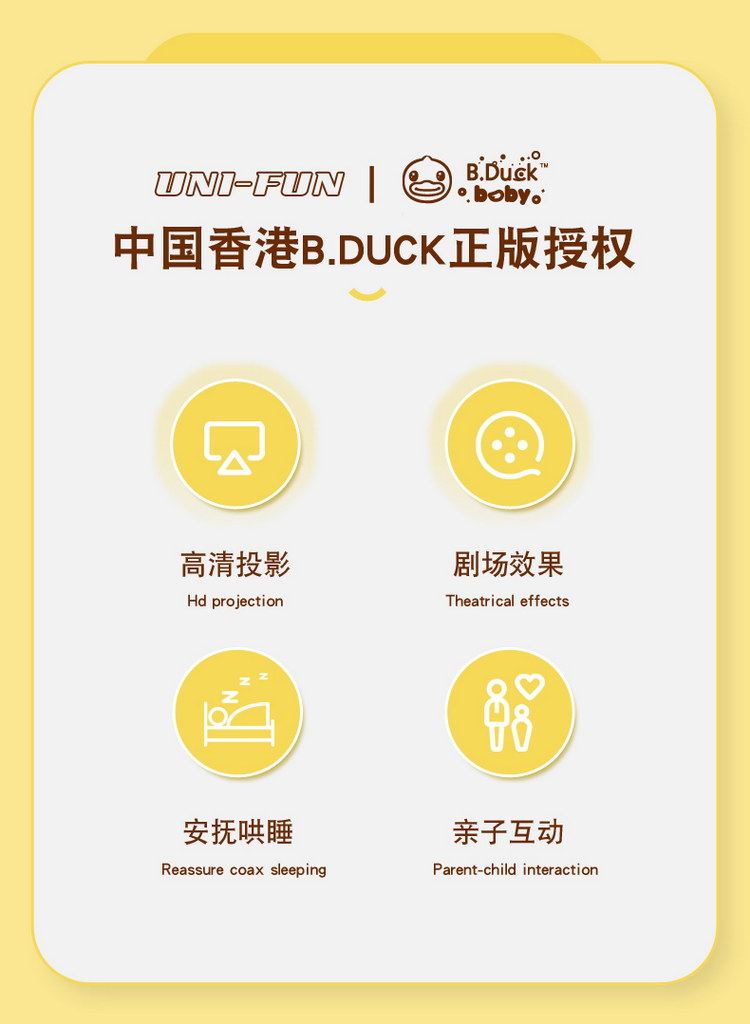 UNI-FUN | B.Duck™ baby

中国香港B.DUCK正版授权

高清投影
Hd projection

剧场效果
Theatrical effects

安抚哄睡
Reassure coax sleeping

亲子互动
Parent-child interaction