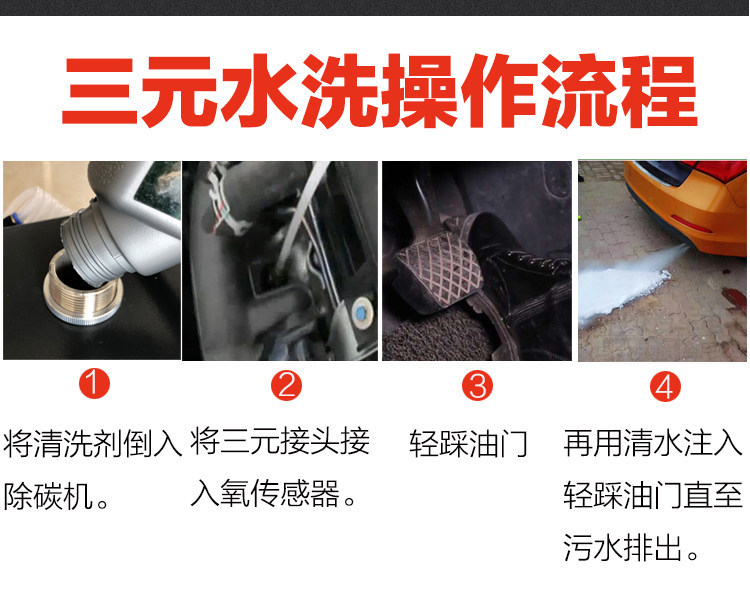 三元水洗操作流程

1

将清洗剂倒入除碳机。

2

将三元接头接入氧传感器。

3

轻踩油门

4

再用清水注入轻踩油门直至污水排出。