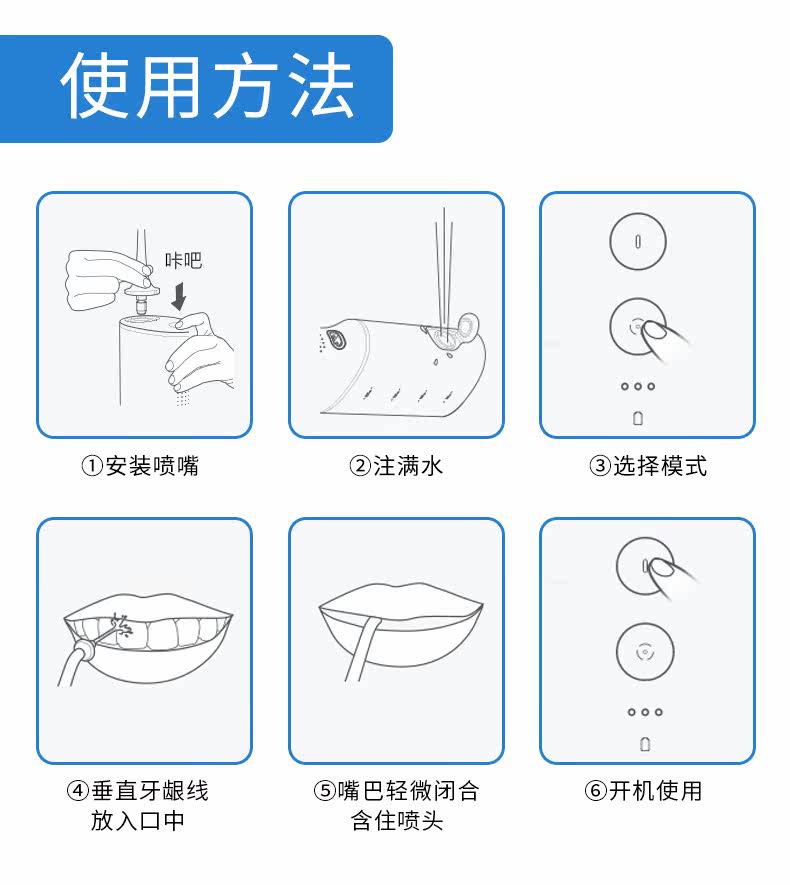 使用方法

咔吧

①安装喷嘴

②注满水

③选择模式

④垂直牙龈线
放入口中

⑤嘴巴轻微闭合
含住喷头

⑥开机使用