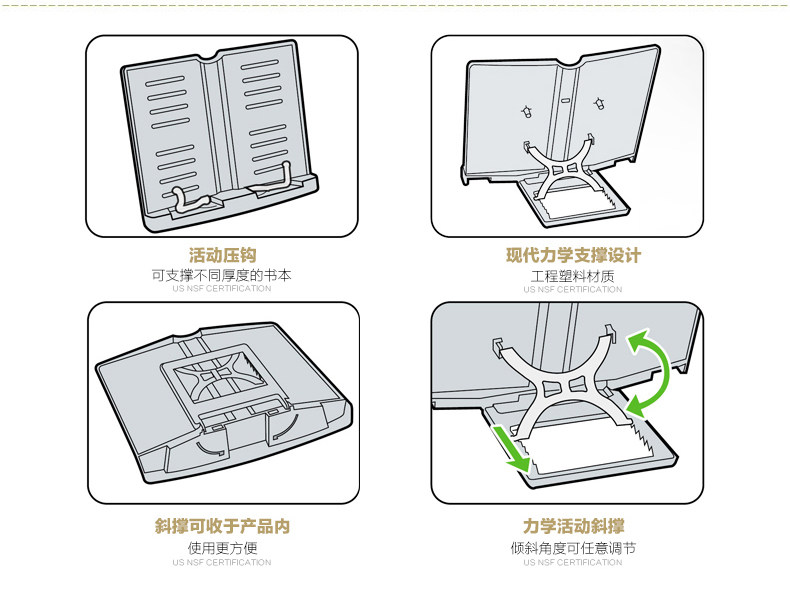 活动压钩
可支撑不同厚度的书本
US NSF CERTIFICATION

现代力学支撑设计
工程塑料材质
US NSF CERTIFICATION

斜撑可收于产品内
使用更方便
US NSF CERTIFICATION

力学活动斜撑
倾斜角度可任意调节
US NSF CERTIFICATION