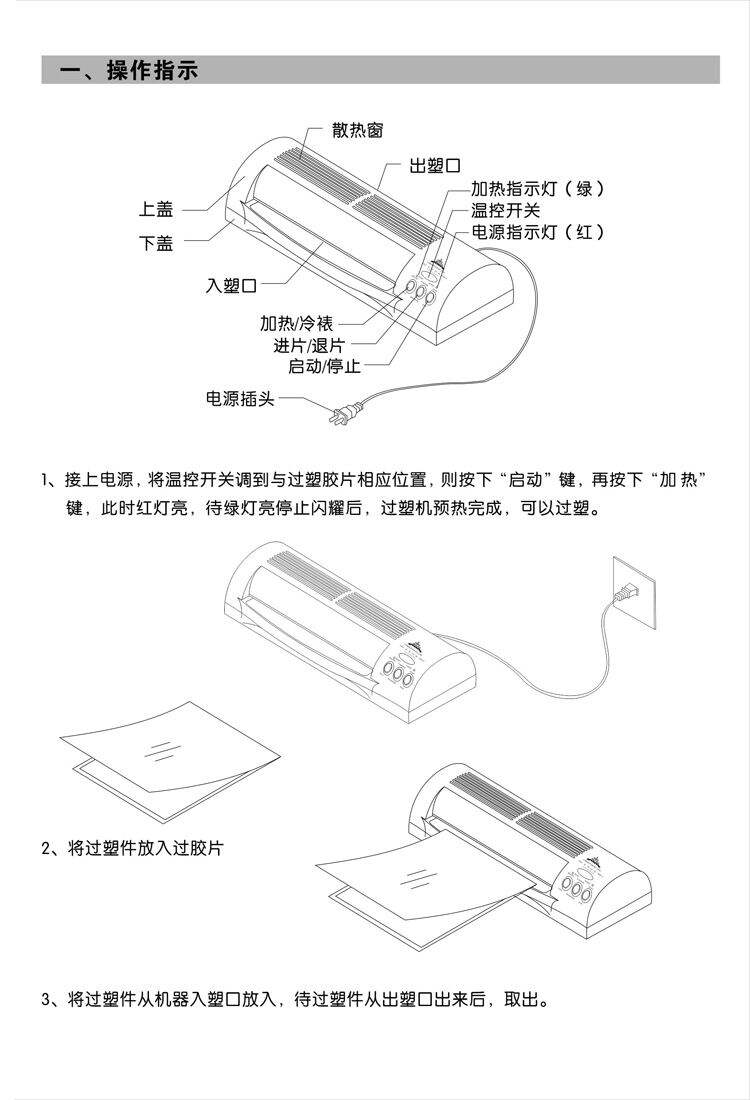 一、操作指示

散热窗
出塑口
加热指示灯（绿）
温控开关
电源指示灯（红）
上盖
下盖
入塑口
加热/冷裱
进片/退片
启动/停止
电源插头

1、接上电源，将温控开关调到与过塑胶片相应位置，则按下“启动”键，再按下“加 热”键，此时红灯亮，待绿灯亮停止闪耀后，过塑机预热完成，可以过塑。

2、将过塑件放入过胶片

3、将过塑件从机器入塑口放入，待过塑件从出塑口出来后，取出。