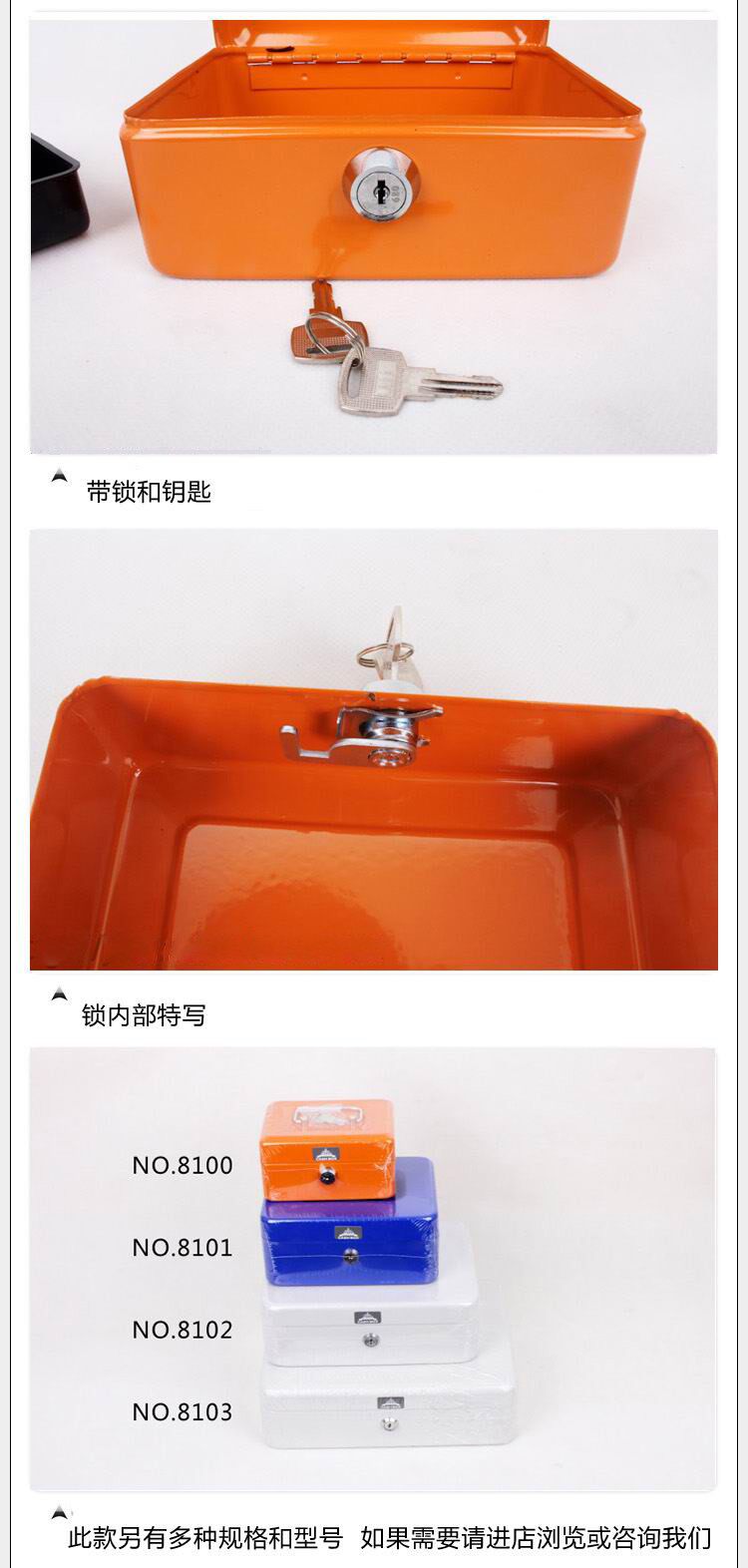 带锁和钥匙

锁内部特写

NO.8100

NO.8101

NO.8102

NO.8103

此款另有多种规格和型号 如果需要请进店浏览或咨询我们