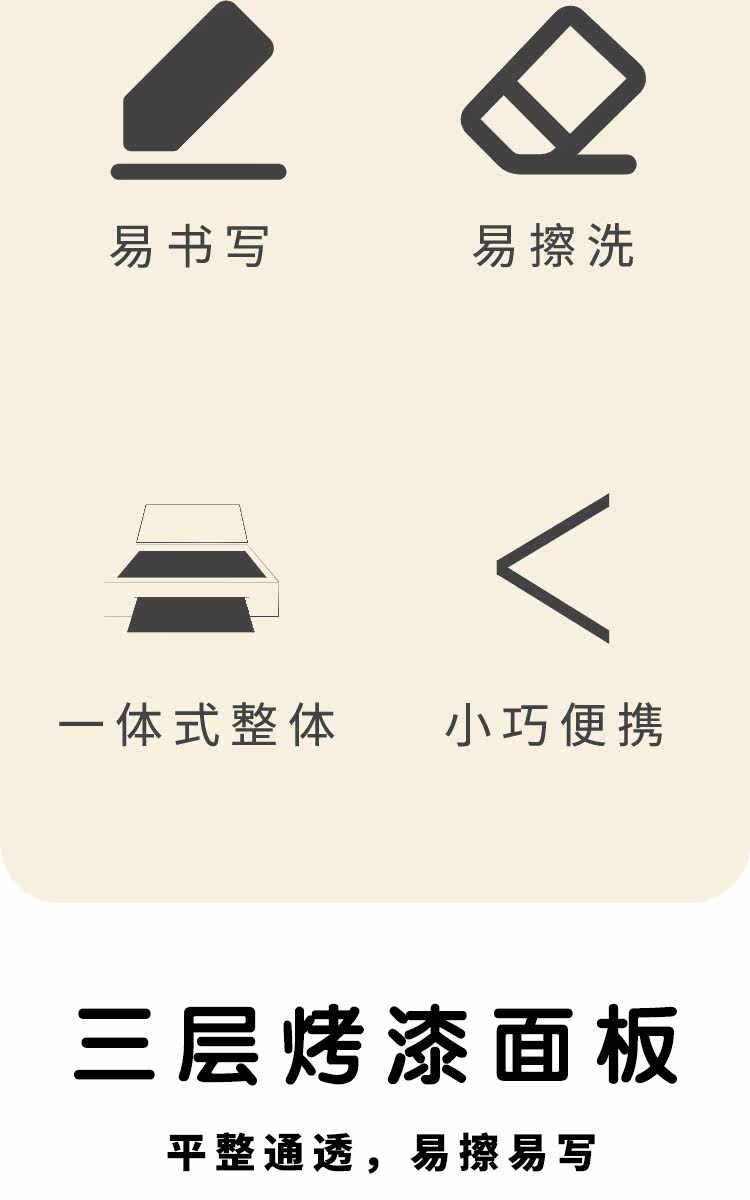 易书写 易擦洗

一体式整体 小巧便携

三层烤漆面板

平整通透，易擦易写