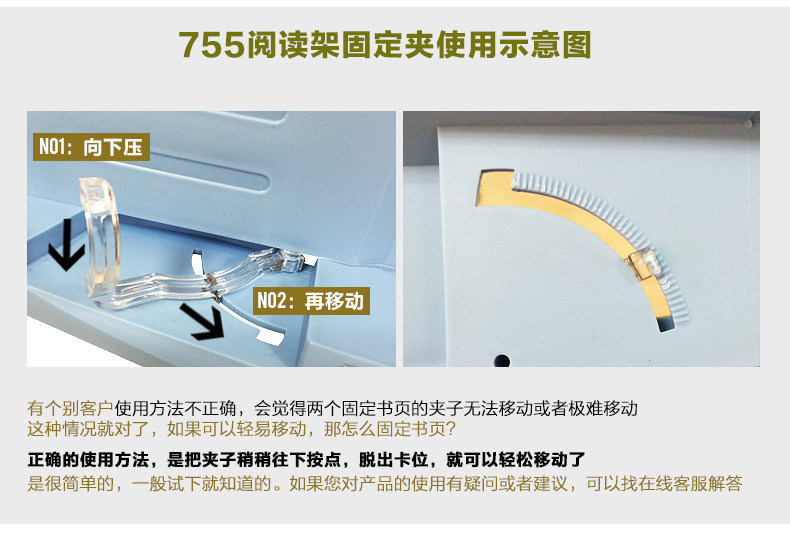 755阅读架固定夹使用示意图

N01：向下压

N02：再移动

有个别客户使用方法不正确，会觉得两个固定书页的夹子无法移动或者极难移动
这种情况就对了，如果可以轻易移动，那怎么固定书页？

正确的使用方法，是把夹子稍稍往下按点，脱出卡位，就可以轻松移动了
是很简单的，一般试下就知道的。如果您对产品的使用有疑问或者建议，可以找在线客服解答