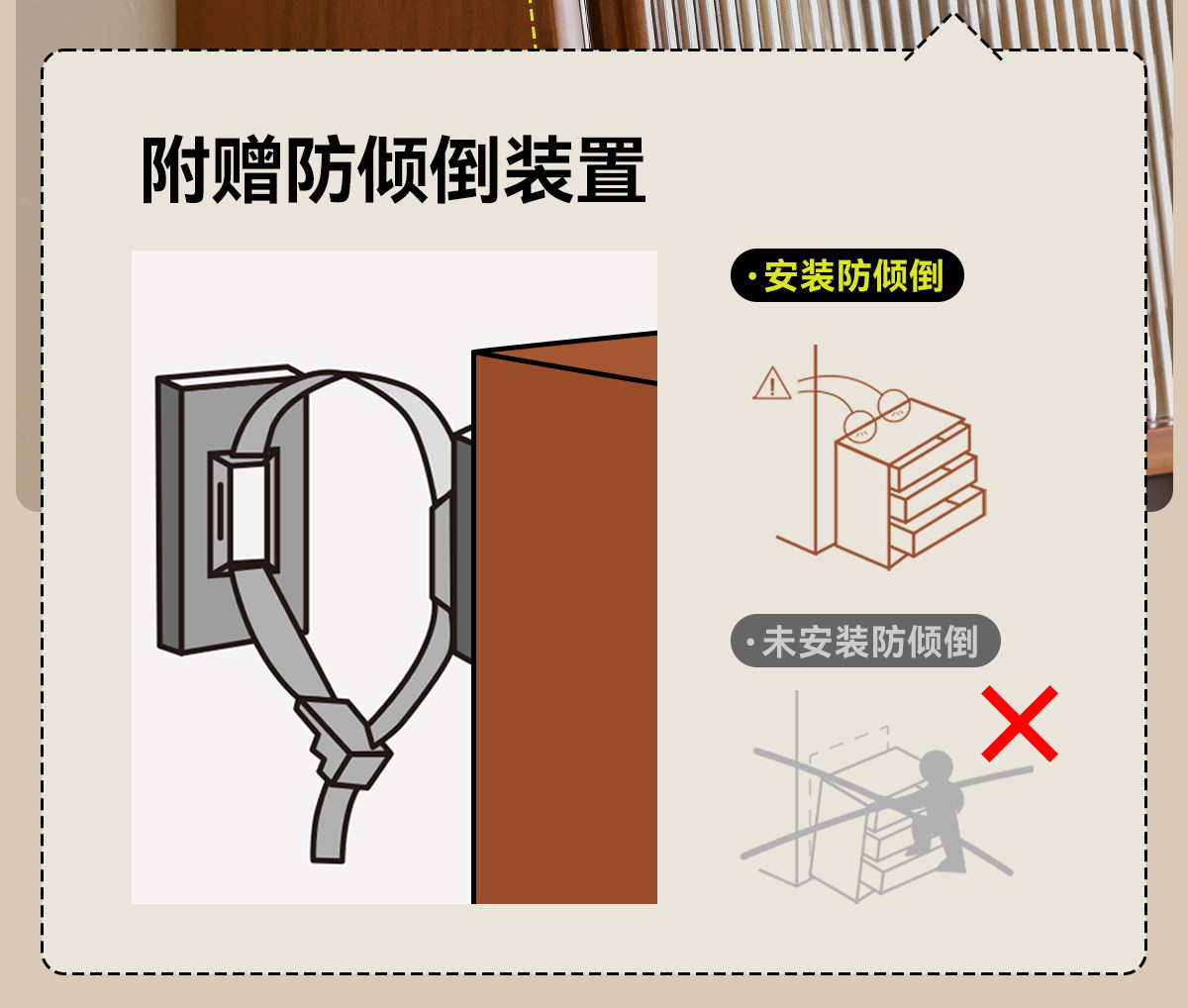 附赠防倾倒装置

·安装防倾倒

·未安装防倾倒