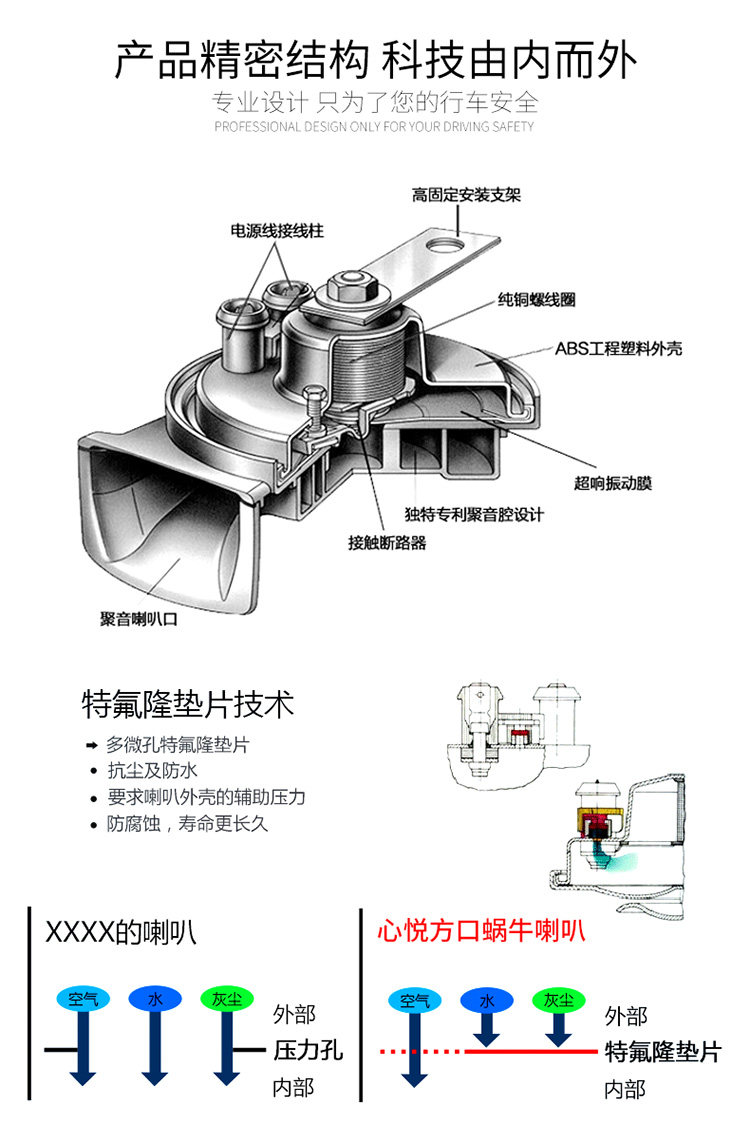 产品精密结构 科技由内而外

专业设计 只为了您的行车安全

PROFESSIONAL DESIGN ONLY FOR YOUR DRIVING SAFETY

高固定安装支架

电源线接线柱

纯铜螺线圈

ABS工程塑料外壳

超响振动膜

独特专利聚音腔设计

接触断路器

聚音喇叭口

特氟隆垫片技术

➡ 多微孔特氟隆垫片

• 抗尘及防水

• 要求喇叭外壳的辅助压力

• 防腐蚀，寿命更长久

XXXX的喇叭

空气 水 灰尘

外部

压力孔

内部

心悦方口蜗牛喇叭

空气 水 灰尘

外部

特氟隆垫片

内部