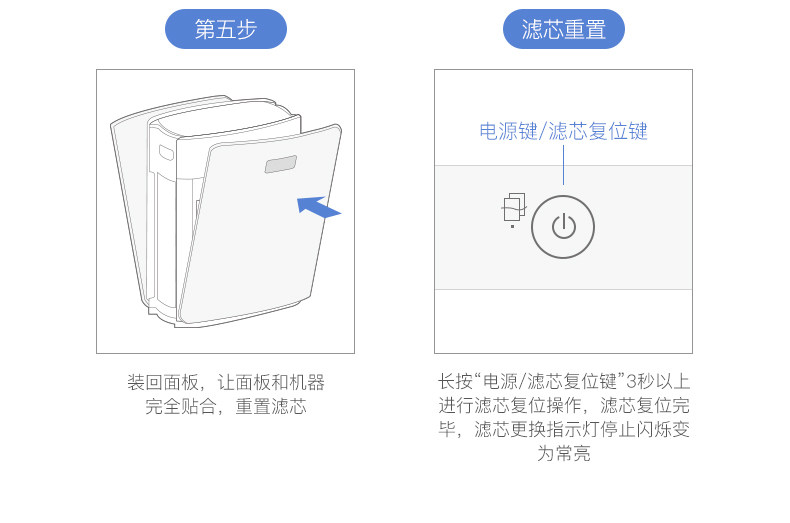 第五步

装回面板，让面板和机器完全贴合，重置滤芯

滤芯重置

电源键/滤芯复位键

长按“电源/滤芯复位键”3秒以上进行滤芯复位操作，滤芯复位完毕，滤芯更换指示灯停止闪烁变为常亮