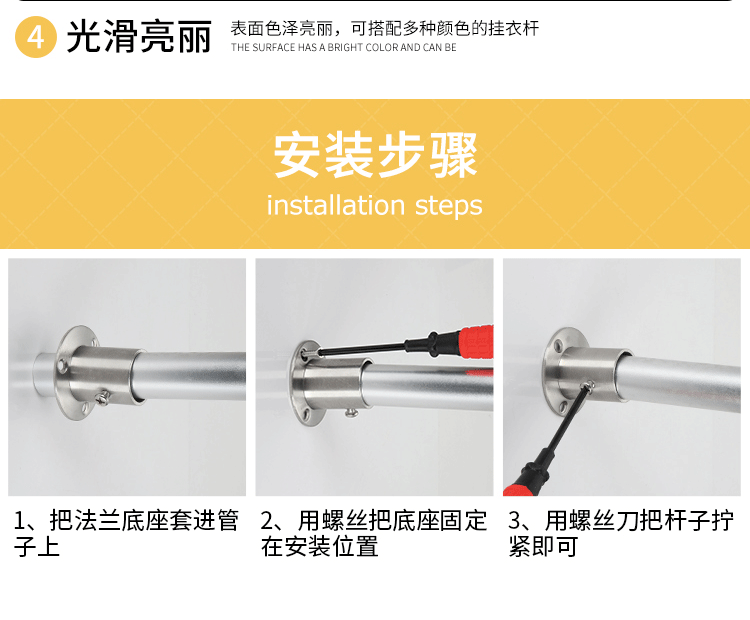 4 光滑亮丽

表面色泽亮丽，可搭配多种颜色的挂衣杆
THE SURFACE HAS A BRIGHT COLOR AND CAN BE

安装步骤
installation steps

1、把法兰底座套进管子上

2、用螺丝把底座固定在安装位置

3、用螺丝刀把杆子拧紧即可