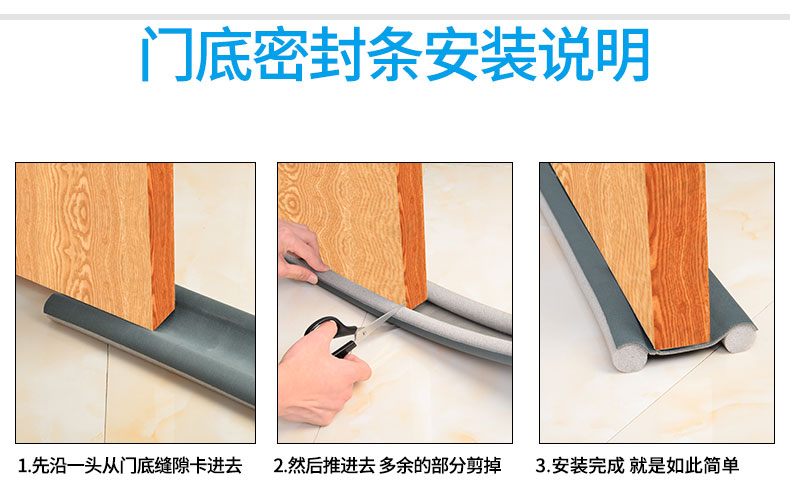 门底密封条安装说明

1.先沿一头从门底缝隙卡进去

2.然后推进去 多余的部分剪掉

3.安装完成 就是如此简单