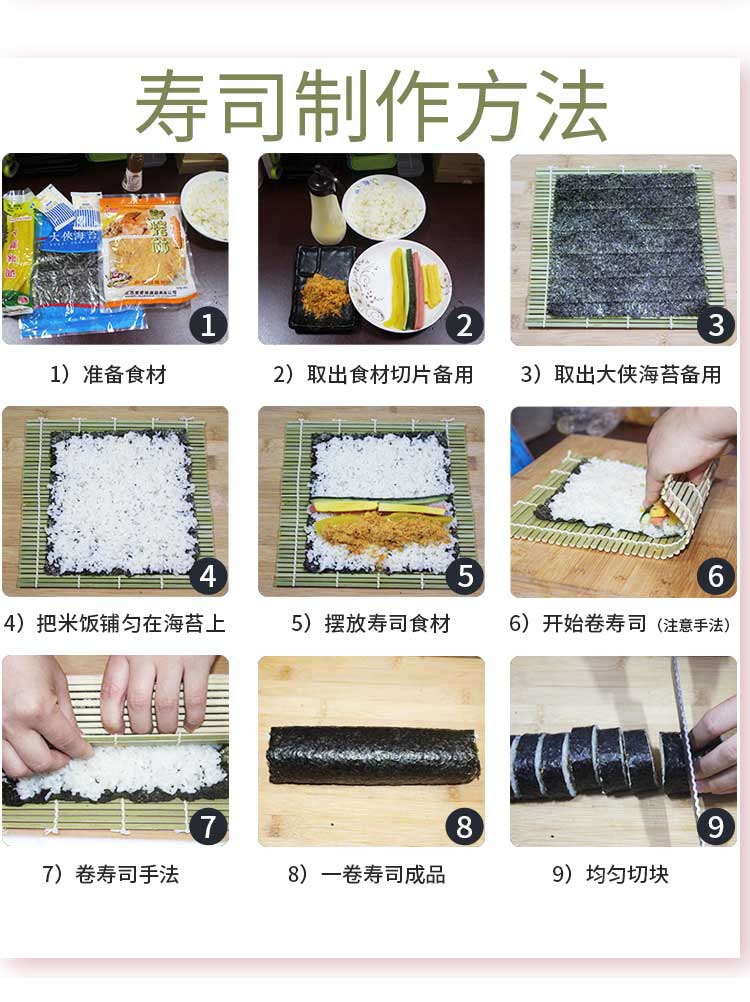 寿司制作方法

大侠海苔

1

1）准备食材

2

2）取出食材切片备用

3

3）取出大侠海苔备用

4

4）把米饭铺匀在海苔上

5

5）摆放寿司食材

6

6）开始卷寿司（注意手法）

7

7）卷寿司手法

8

8）一卷寿司成品

9

9）均匀切块