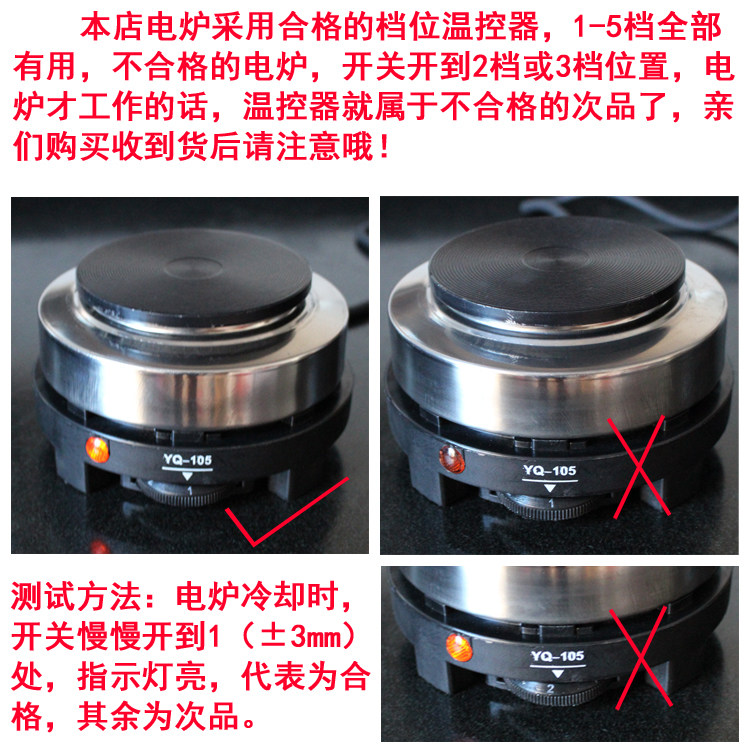 本店电炉采用合格的档位温控器，1-5档全部有用，不合格的电炉，开关开到2档或3档位置，电炉才工作的话，温控器就属于不合格的次品了，亲们购买收到货后请注意哦！

YQ-105
1

YQ-105
1

测试方法：电炉冷却时，开关慢慢开到1（±3mm）处，指示灯亮，代表为合格，其余为次品。

YQ-105
2