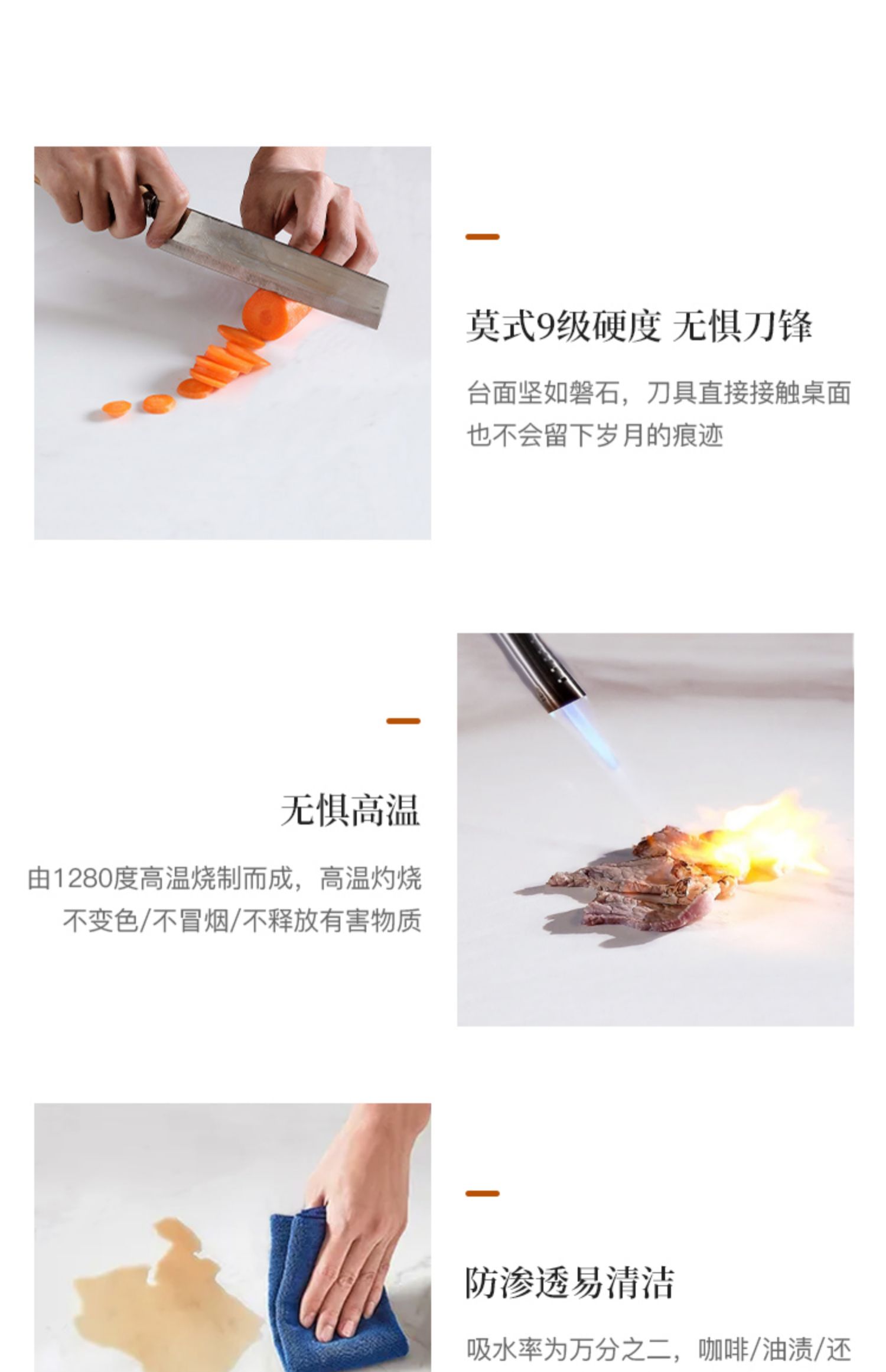 莫式9级硬度 无惧刀锋

台面坚如磐石，刀具直接接触桌面也不会留下岁月的痕迹

无惧高温

由1280度高温烧制而成，高温灼烧不变色/不冒烟/不释放有害物质

防渗透易清洁

吸水率为万分之二，咖啡/油渍/还