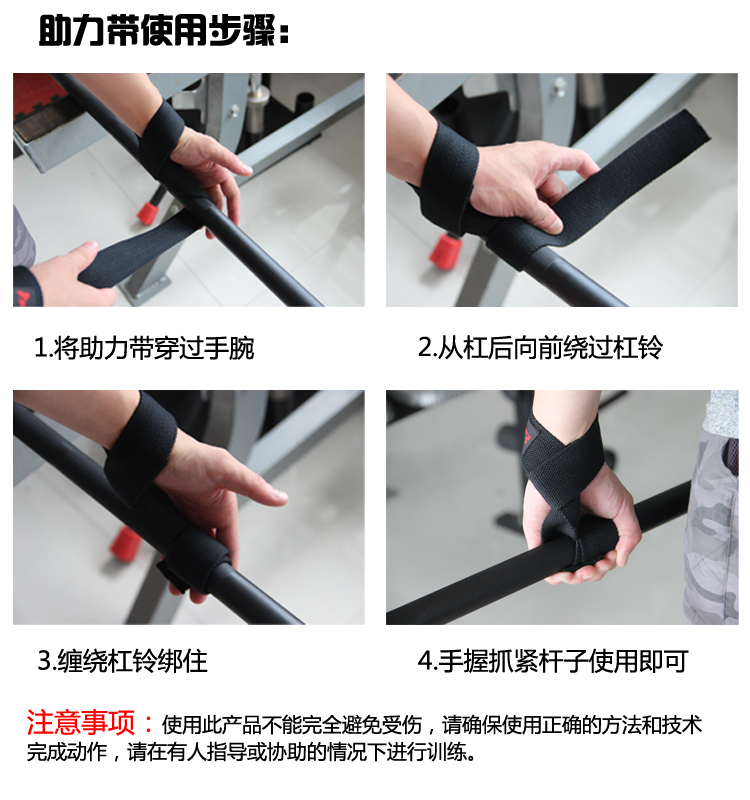 助力带使用步骤：

1.将助力带穿过手腕

2.从杠后向前绕过杠铃

3.缠绕杠铃绑住

4.手握抓紧杆子使用即可

注意事项：使用此产品不能完全避免受伤，请确保使用正确的方法和技术完成动作，请在有人指导或协助的情况下进行训练。