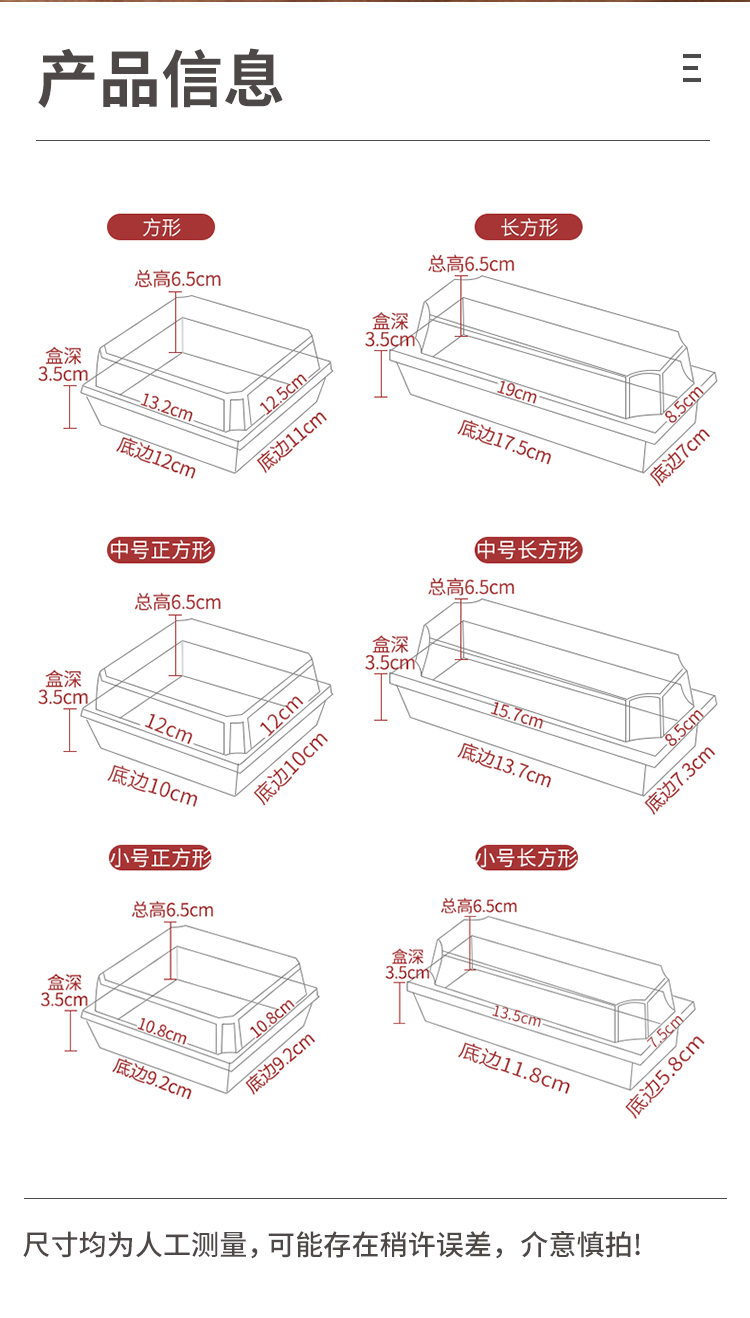 产品信息

方形

总高6.5cm
盒深3.5cm
13.2cm
12.5cm
底边12cm
底边11cm

长方形

总高6.5cm
盒深3.5cm
19cm
8.5cm
底边17.5cm
底边7cm

中号正方形

总高6.5cm
盒深3.5cm
12cm
12cm
底边10cm
底边10cm

中号长方形

总高6.5cm
盒深3.5cm
15.7cm
8.5cm
底边13.7cm
底边7.3cm

小号正方形

总高6.5cm
盒深3.5cm
10.8cm
10.8cm
底边9.2cm
底边9.2cm

小号长方形

总高6.5cm
盒深3.5cm
13.5cm
7.5cm
底边11.8cm
底边5.8cm

尺寸均为人工测量，可能存在稍许误差，介意慎拍!