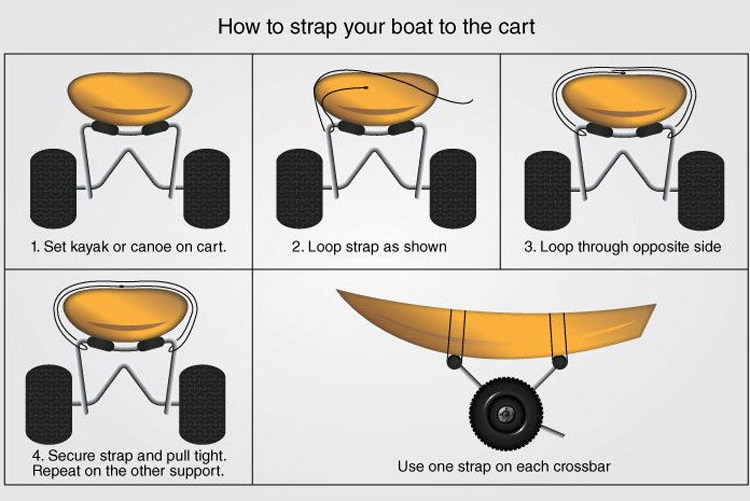 How to strap your boat to the cart

1. Set kayak or canoe on cart.

2. Loop strap as shown

3. Loop through opposite side

4. Secure strap and pull tight. Repeat on the other support.

Use one strap on each crossbar