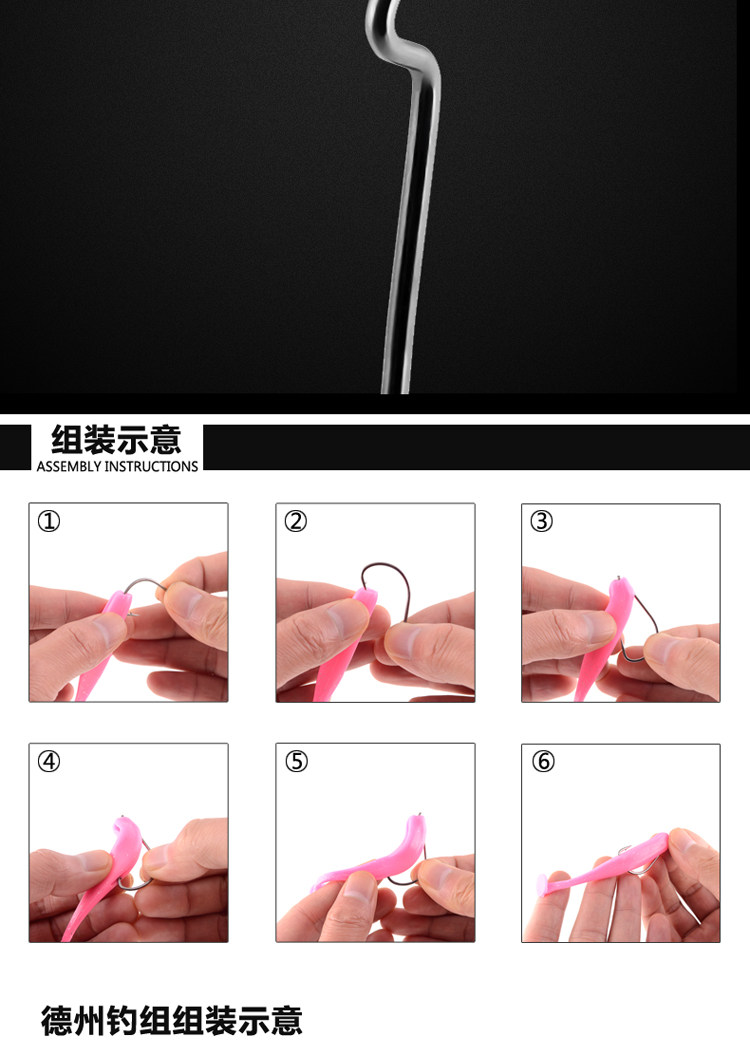 组装示意
ASSEMBLY INSTRUCTIONS

①

②

③

④

⑤

⑥

德州钓组组装示意