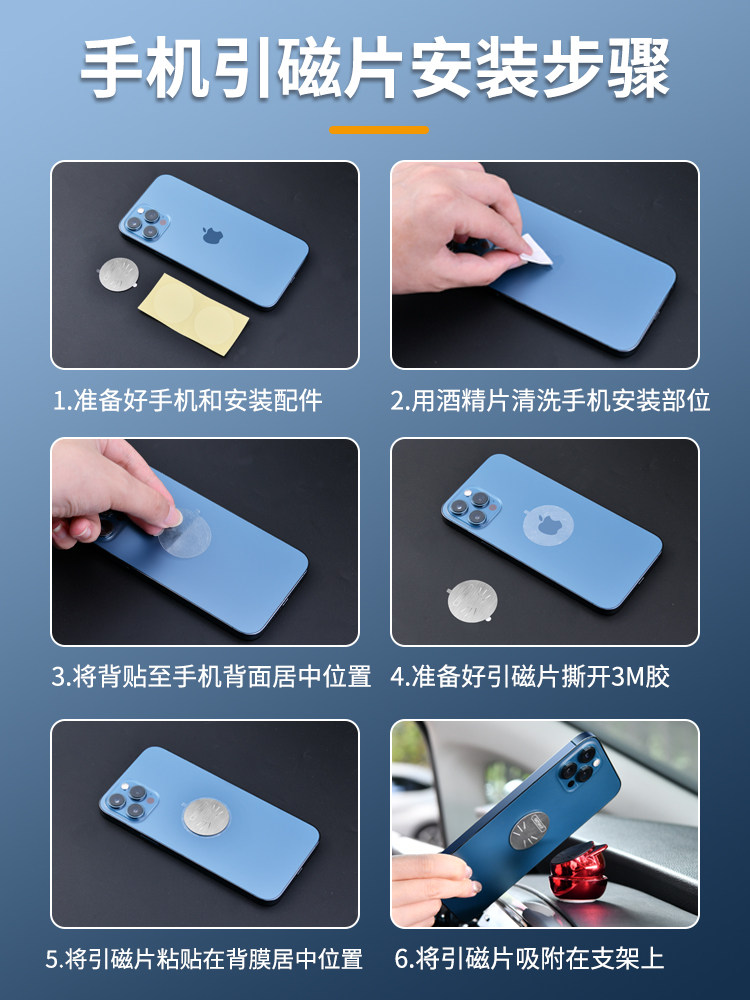 手机引磁片安装步骤

1.准备好手机和安装配件

2.用酒精片清洗手机安装部位

3.将背贴至手机背面居中位置

4.准备好引磁片撕开3M胶

5.将引磁片粘贴在背膜居中位置

6.将引磁片吸附在支架上