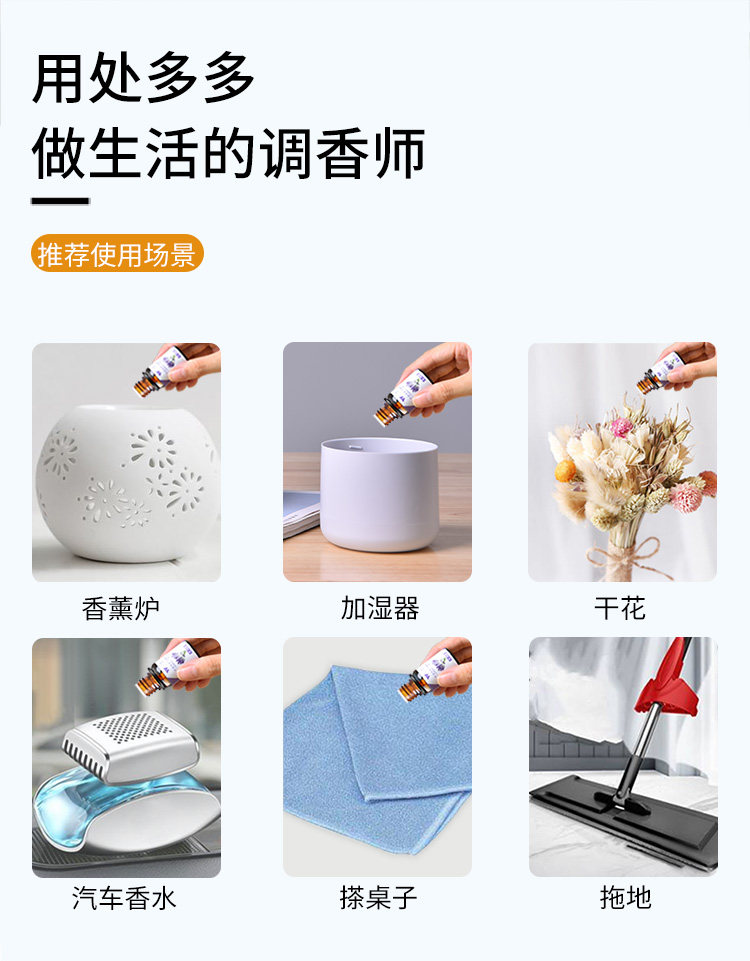 用处多多
做生活的调香师

推荐使用场景

香薰炉

加湿器

干花

汽车香水

搽桌子

拖地