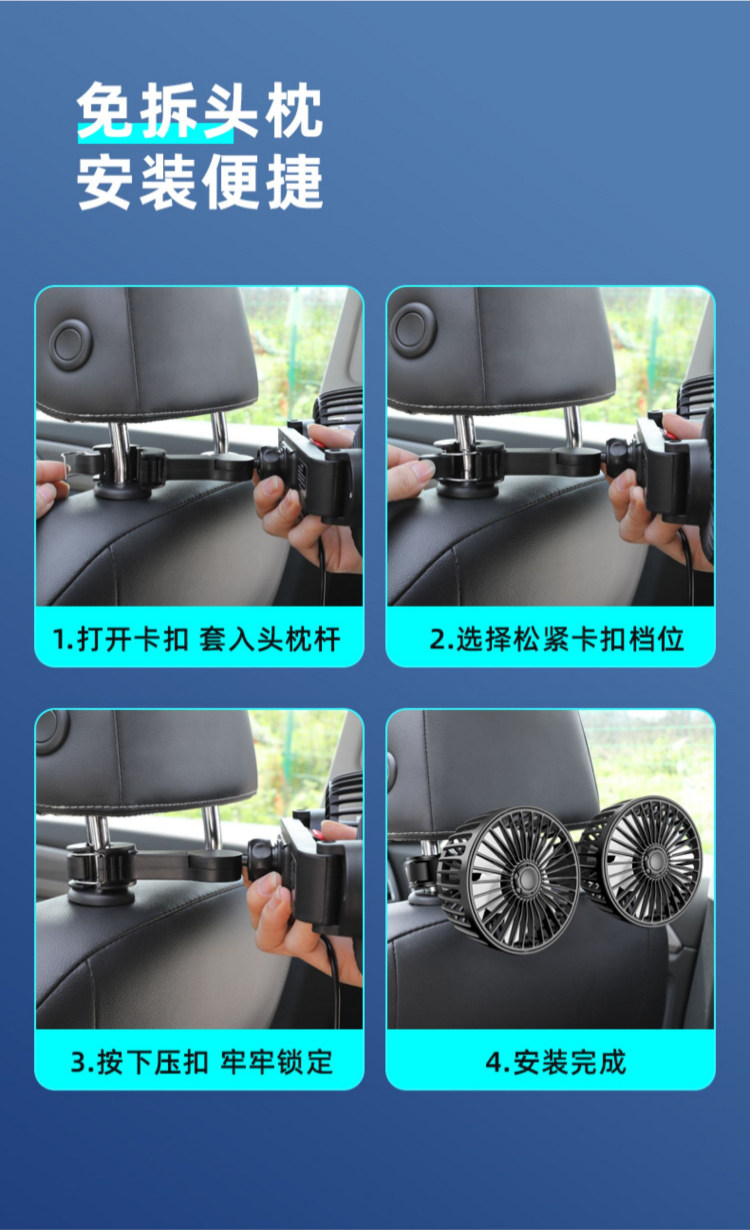 免拆头枕
安装便捷

1.打开卡扣 套入头枕杆

2.选择松紧卡扣档位

3.按下压扣 牢牢锁定

4.安装完成