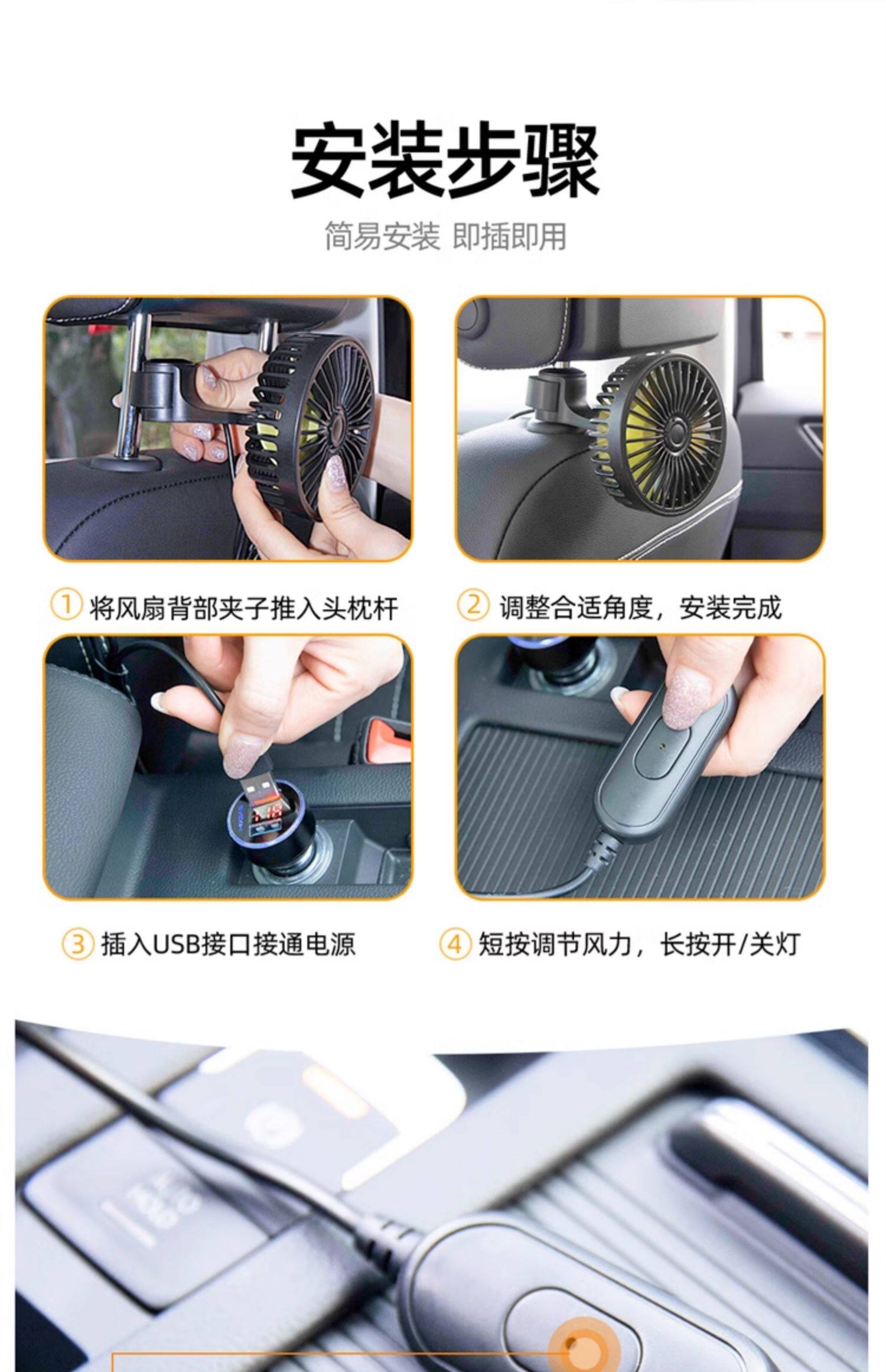 安装步骤

简易安装 即插即用

① 将风扇背部夹子推入头枕杆

② 调整合适角度，安装完成

③ 插入USB接口接通电源

④ 短按调节风力，长按开/关灯