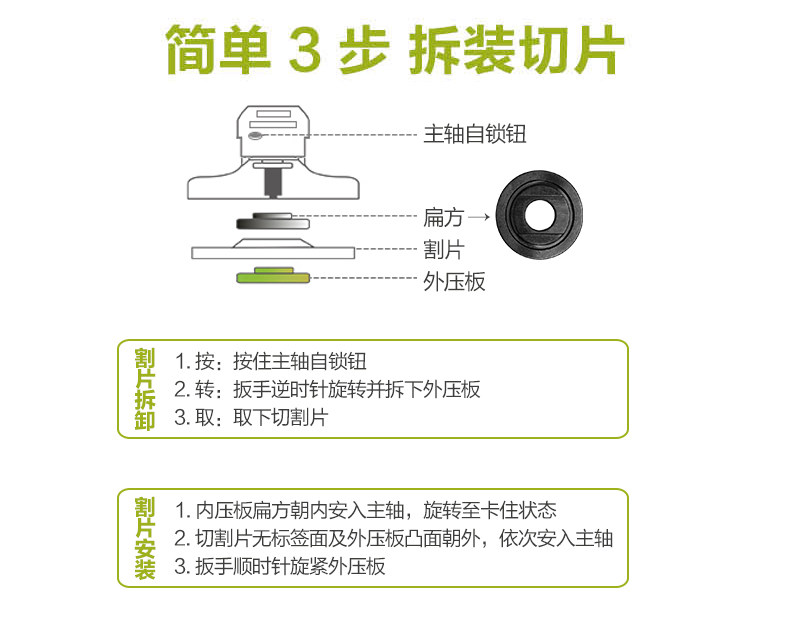 简单 3 步 拆装切片

主轴自锁钮

扁方 →

割片

外压板

割片拆卸

1. 按：按住主轴自锁钮
2. 转：扳手逆时针旋转并拆下外压板
3. 取：取下切割片

割片安装

1. 内压板扁方朝内安入主轴，旋转至卡住状态
2. 切割片无标签面及外压板凸面朝外，依次安入主轴
3. 扳手顺时针旋紧外压板