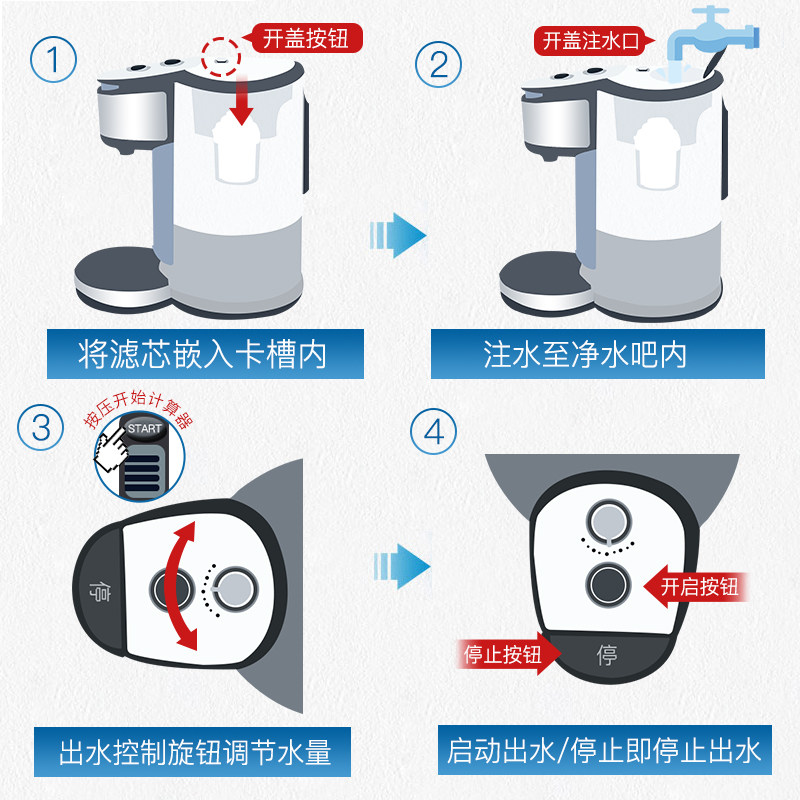 ①
开盖按钮

将滤芯嵌入卡槽内

②
开盖注水口

注水至净水吧内

③
按压开始计算器
START
停

出水控制旋钮调节水量

④
开启按钮
停止按钮
停

启动出水/停止即停止出水