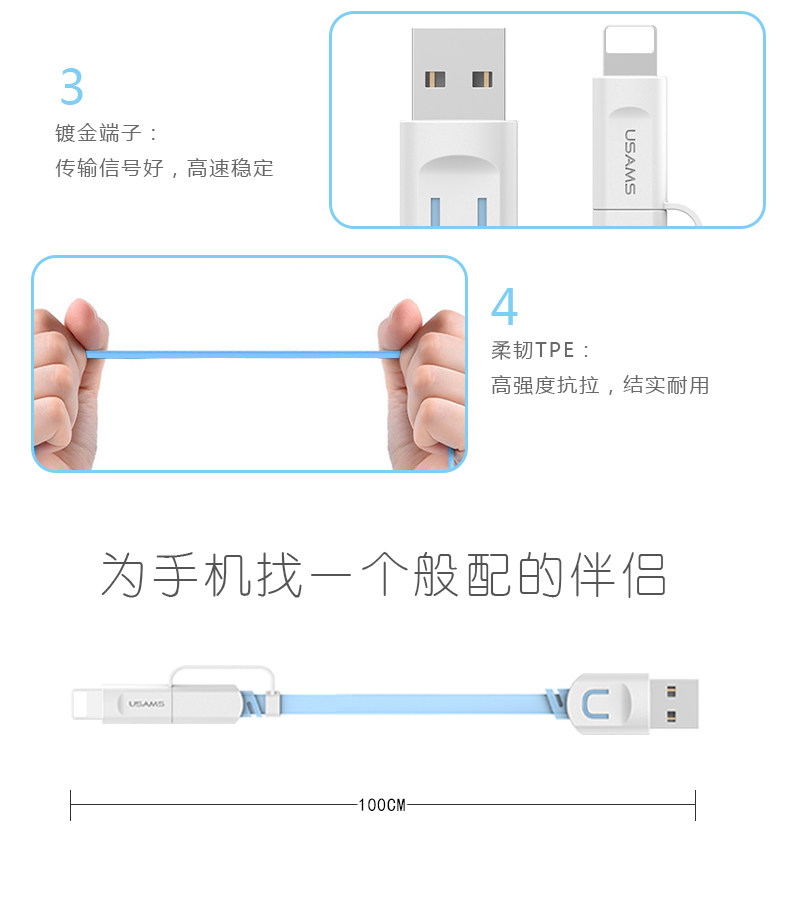 3
镀金端子：
传输信号好，高速稳定

USAMS

4
柔韧TPE：
高强度抗拉，结实耐用

为手机找一个般配的伴侣

USAMS

100CM