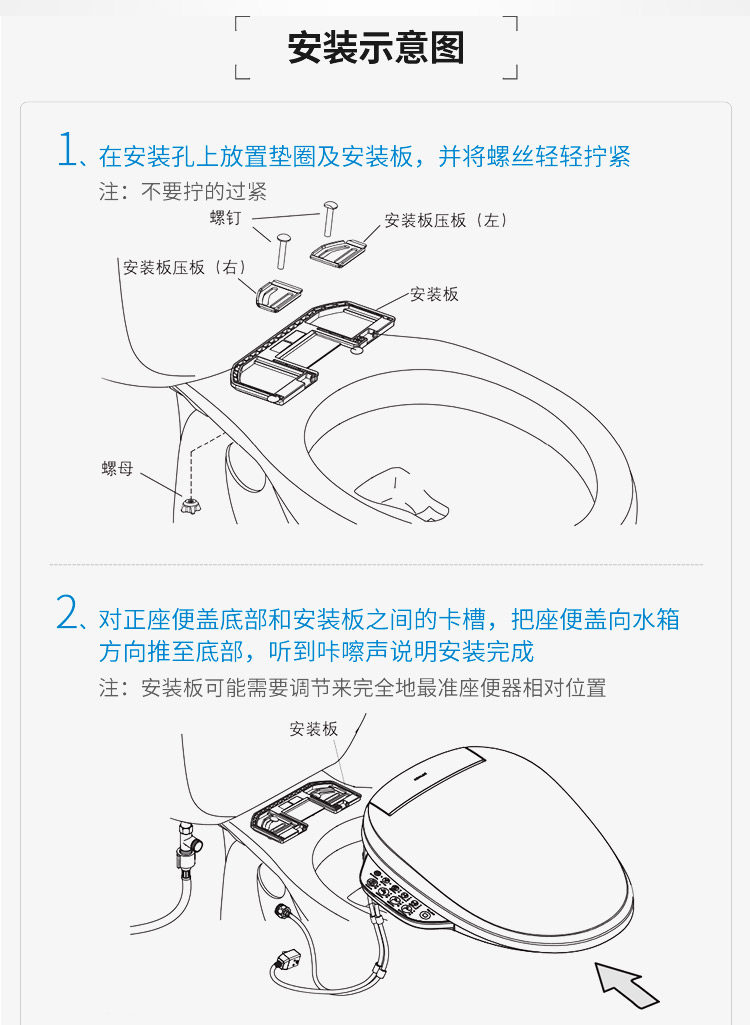 安装示意图

1、在安装孔上放置垫圈及安装板，并将螺丝轻轻拧紧

注：不要拧的过紧

螺钉

安装板压板（左）

安装板压板（右）

安装板

螺母

2、对正座便盖底部和安装板之间的卡槽，把座便盖向水箱方向推至底部，听到咔嚓声说明安装完成

注：安装板可能需要调节来完全地最准座便器相对位置

安装板