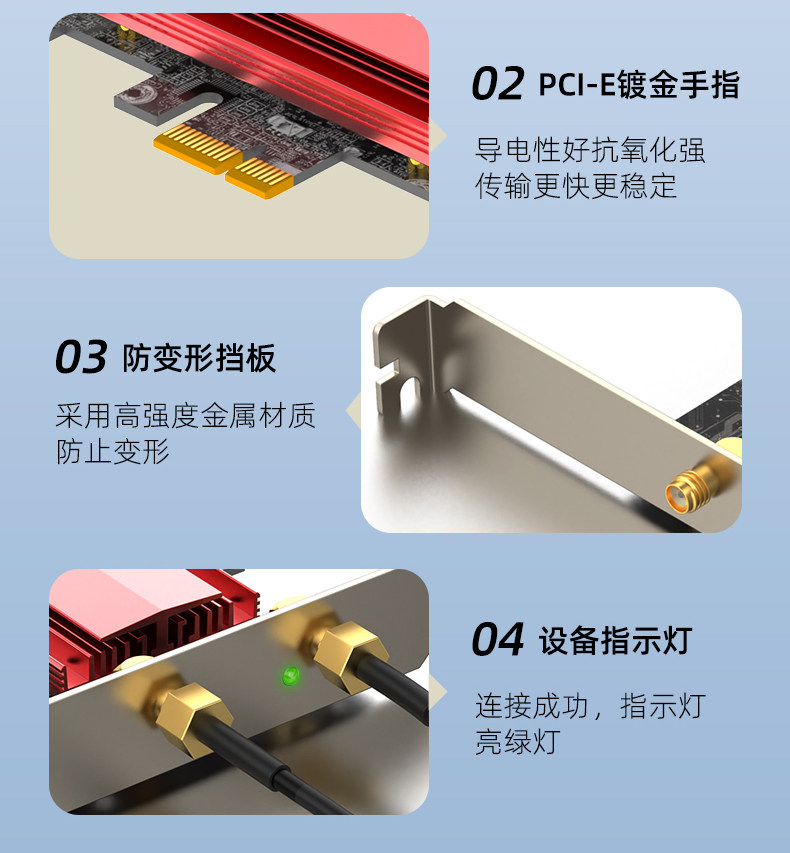 02 PCI-E镀金手指

导电性好抗氧化强
传输更快更稳定

03 防变形挡板

采用高强度金属材质
防止变形

04 设备指示灯

连接成功，指示灯
亮绿灯