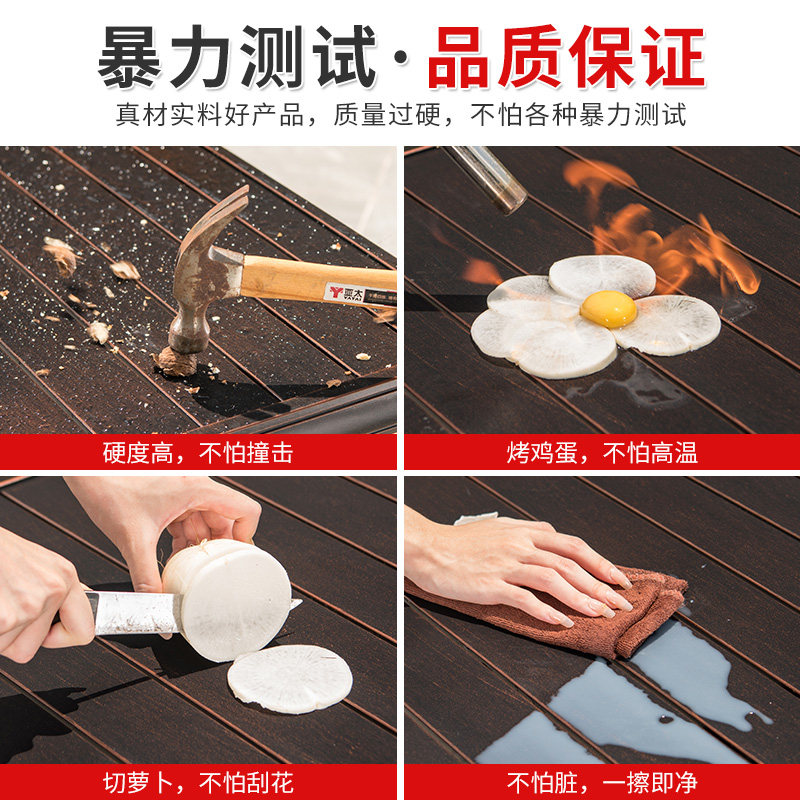 暴力测试·品质保证

真材实料好产品，质量过硬，不怕各种暴力测试

亚太

硬度高，不怕撞击

烤鸡蛋，不怕高温

切萝卜，不怕刮花

不怕脏，一擦即净