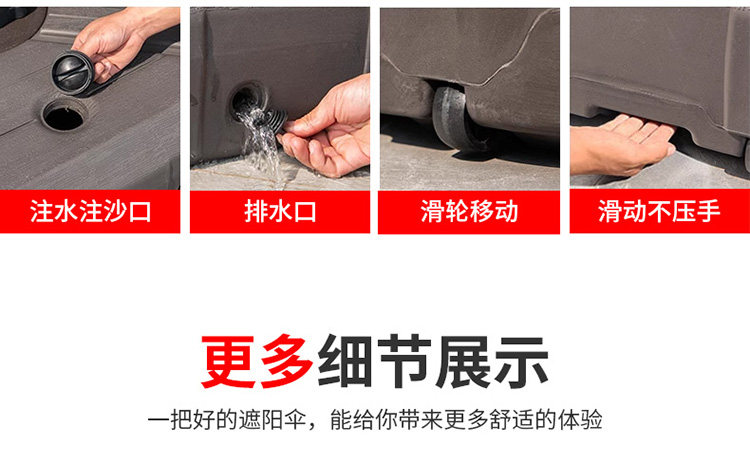 注水注沙口

排水口

滑轮移动

滑动不压手

更多细节展示

一把好的遮阳伞，能给你带来更多舒适的体验