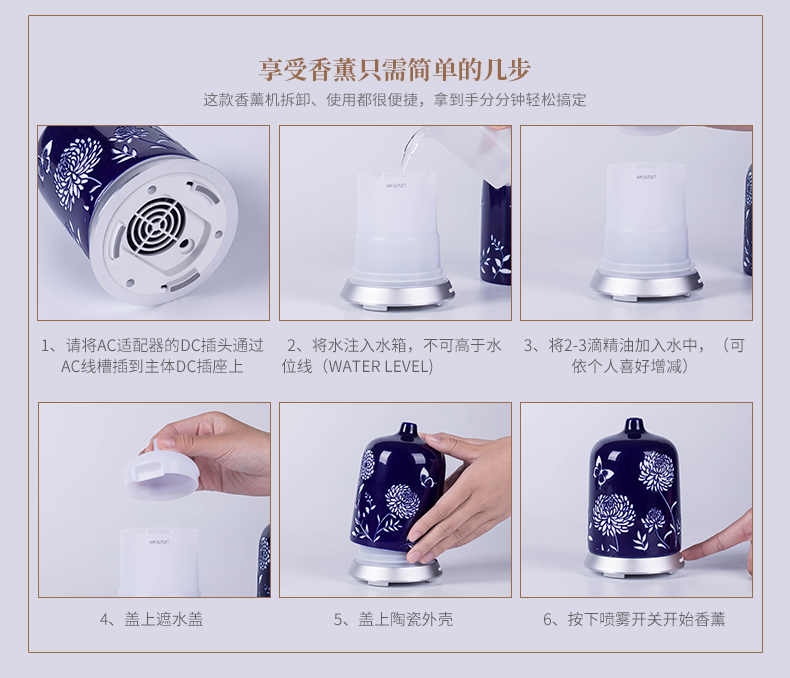 享受香薰只需简单的几步

这款香薰机拆卸、使用都很便捷，拿到手分分钟轻松搞定

AIR OUTLET

AIR OUTLET

1、请将AC适配器的DC插头通过AC线槽插到主体DC插座上

2、将水注入水箱，不可高于水位线（WATER LEVEL）

3、将2-3滴精油加入水中，（可依个人喜好增减）

AIR OUTLET

4、盖上遮水盖

5、盖上陶瓷外壳

6、按下喷雾开关开始香薰