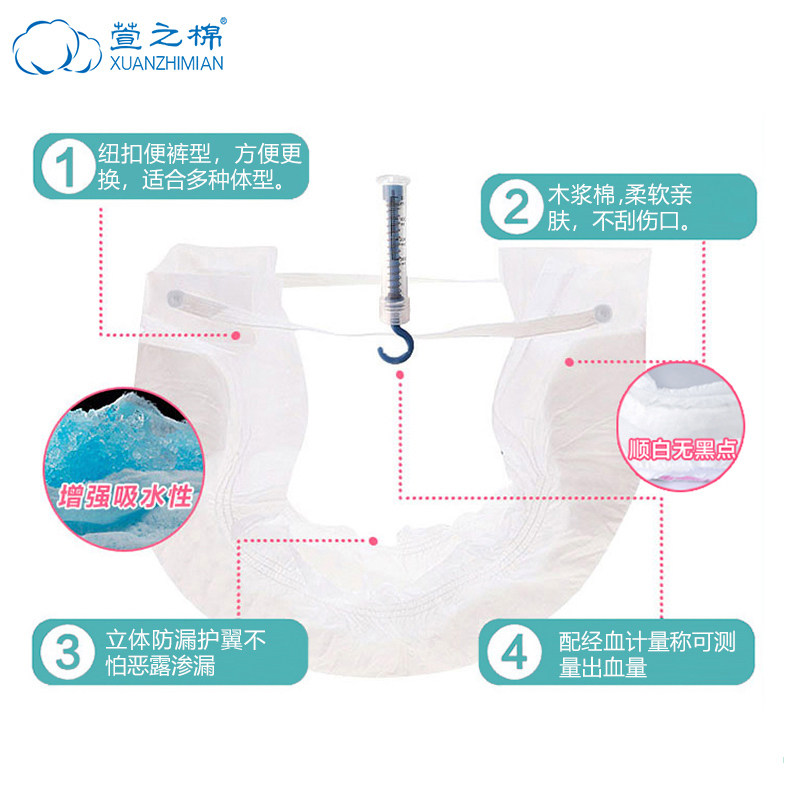 萱之棉®
XUANZHIMIAN

1 纽扣便裤型，方便更换，适合多种体型。

2 木浆棉,柔软亲肤，不刮伤口。

增强吸水性

顺白无黑点

3 立体防漏护翼不怕恶露渗漏

4 配经血计量称可测量出血量